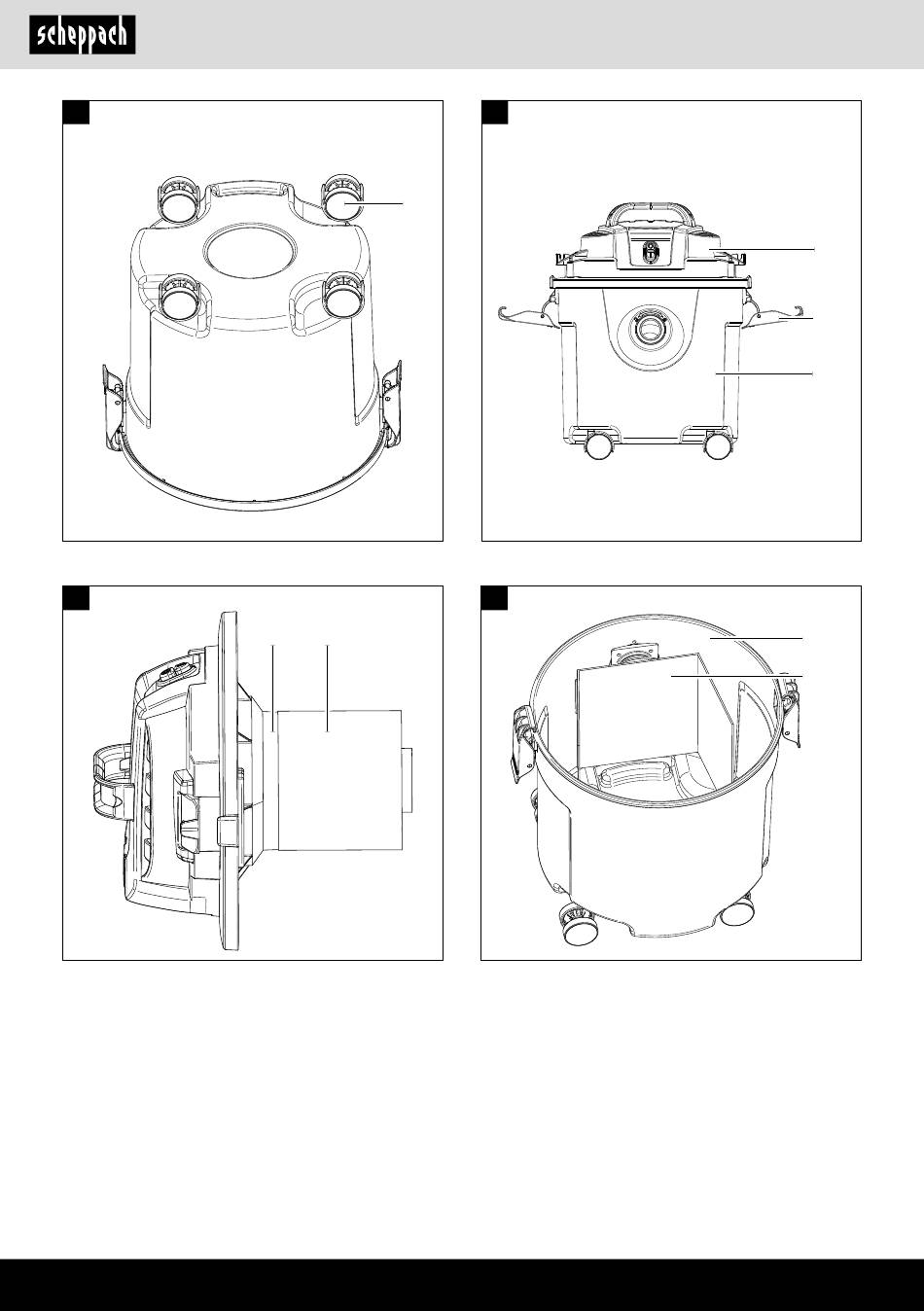 scheppach