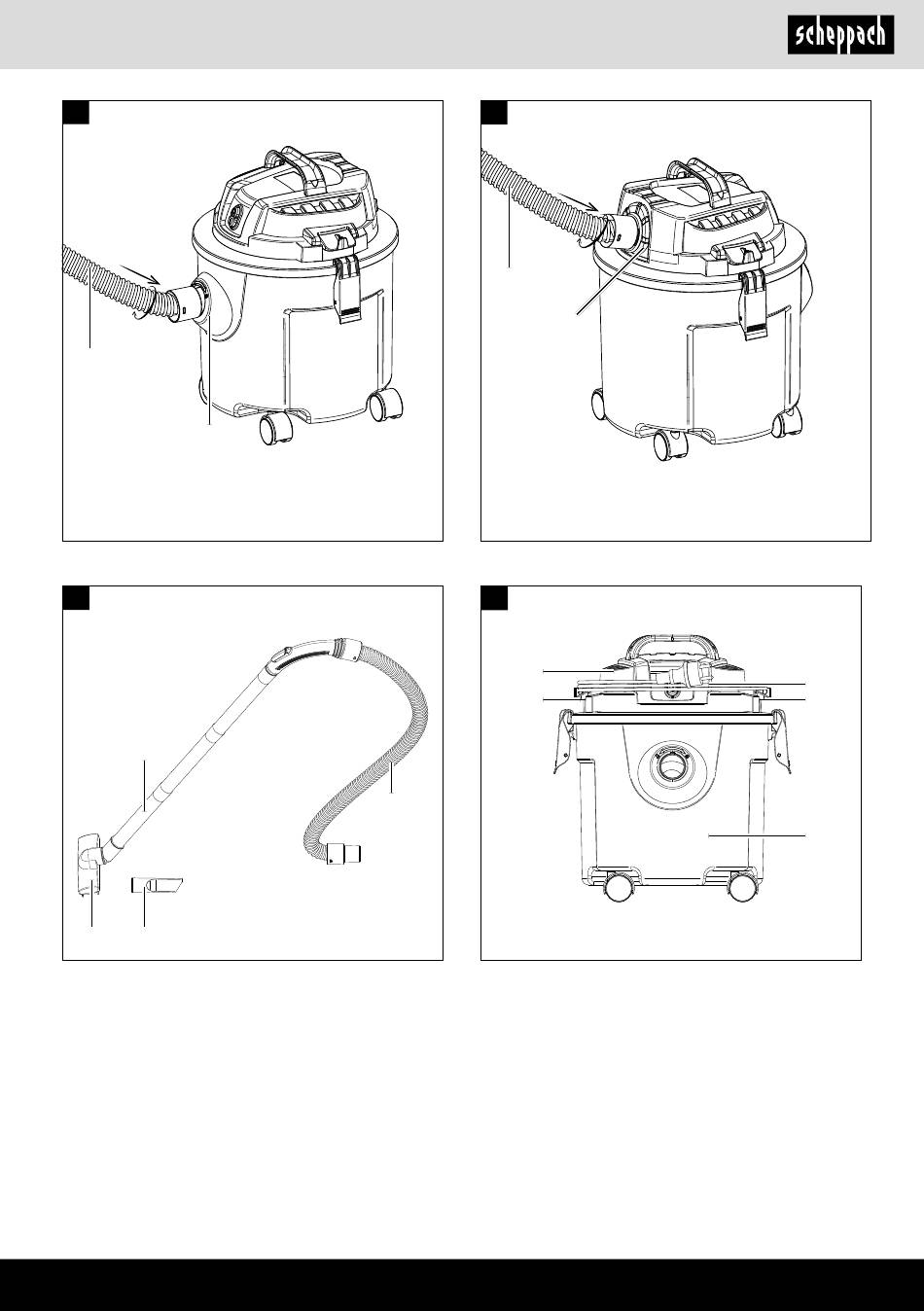 scheppach