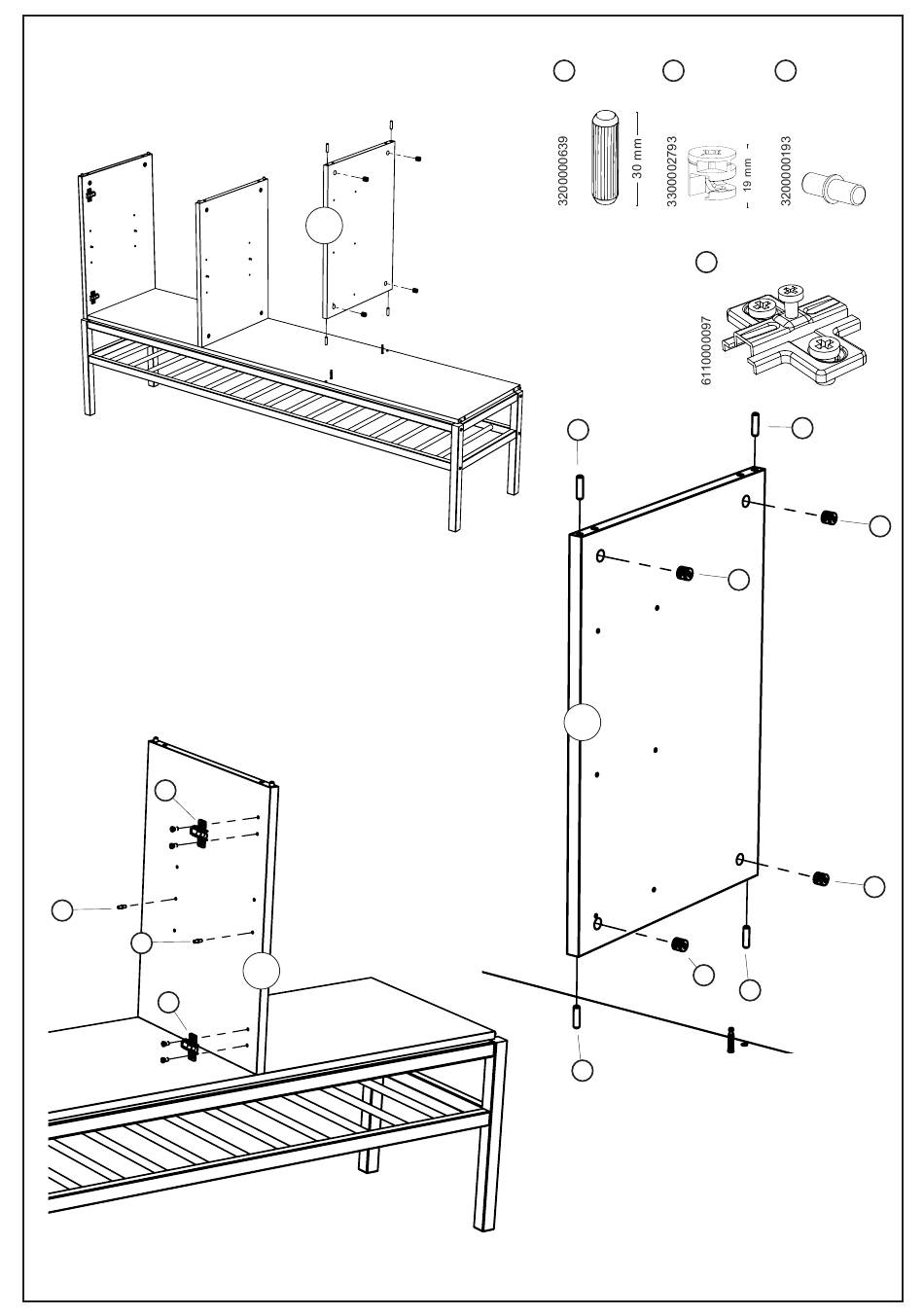 3200000639
30 mm
3300002793
19 mm
3200000193
6110000097