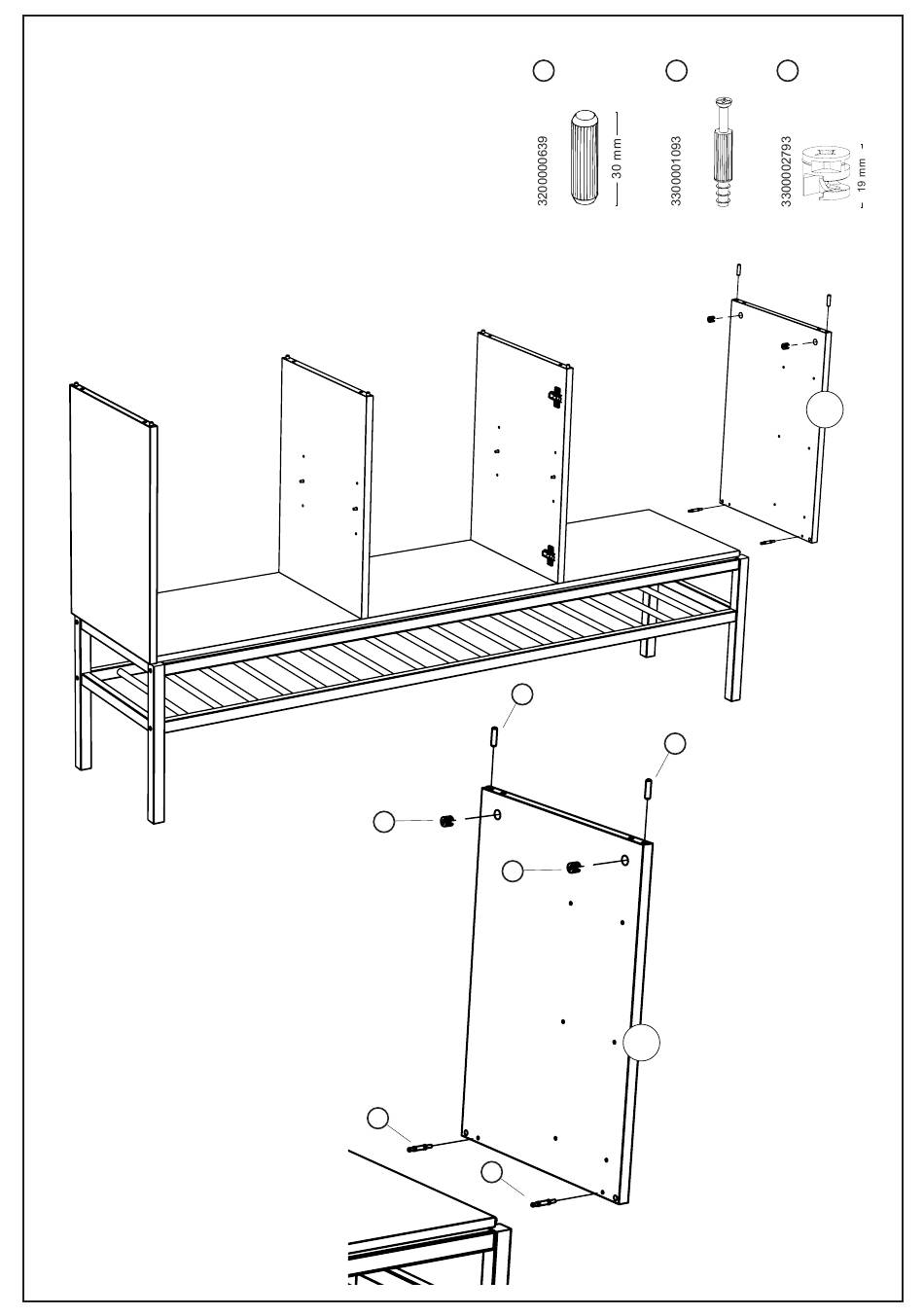 3200000639
30 mm
3300001093
3300002793
19 mm