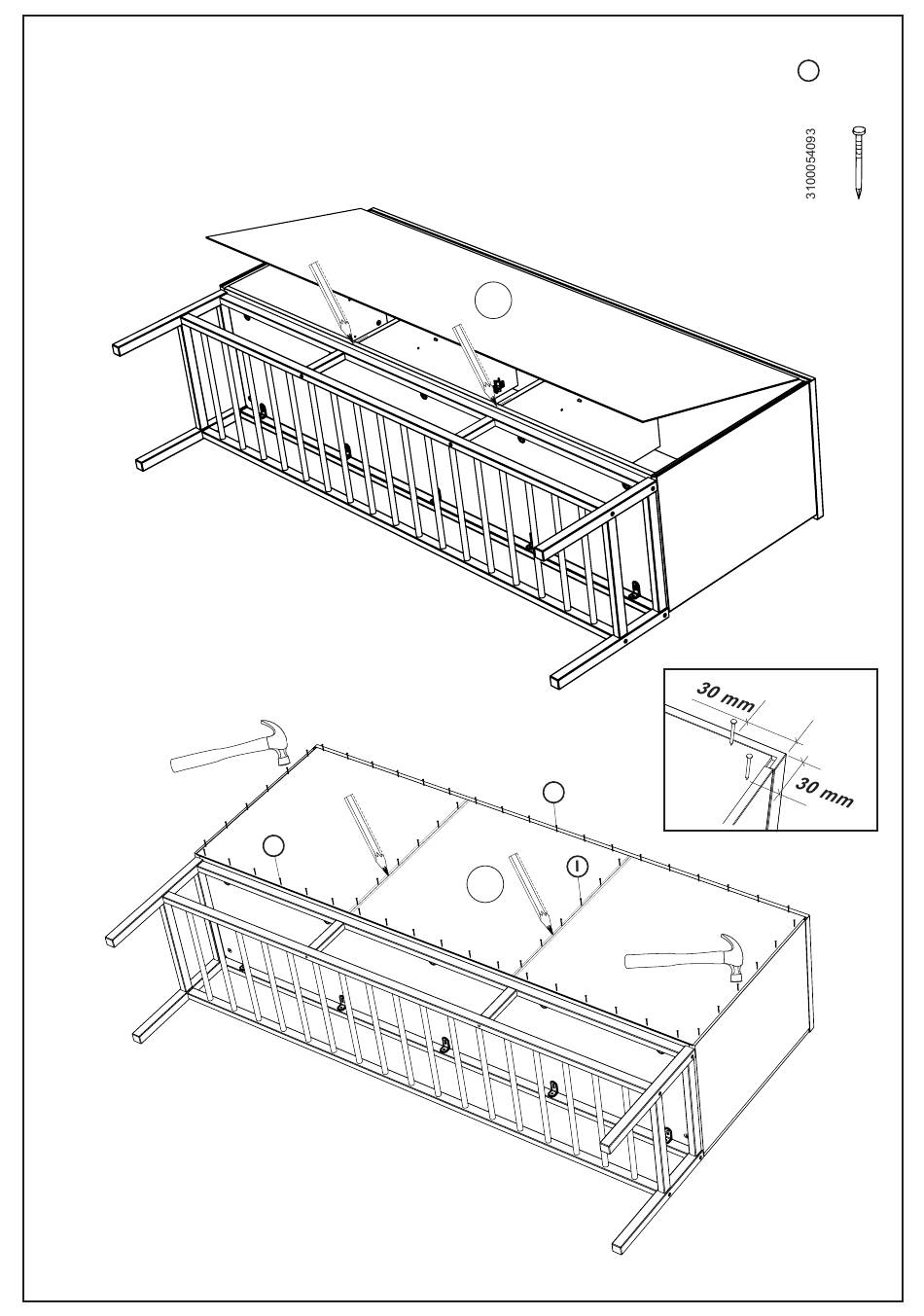 3100054093

30 mm
30 mm

I