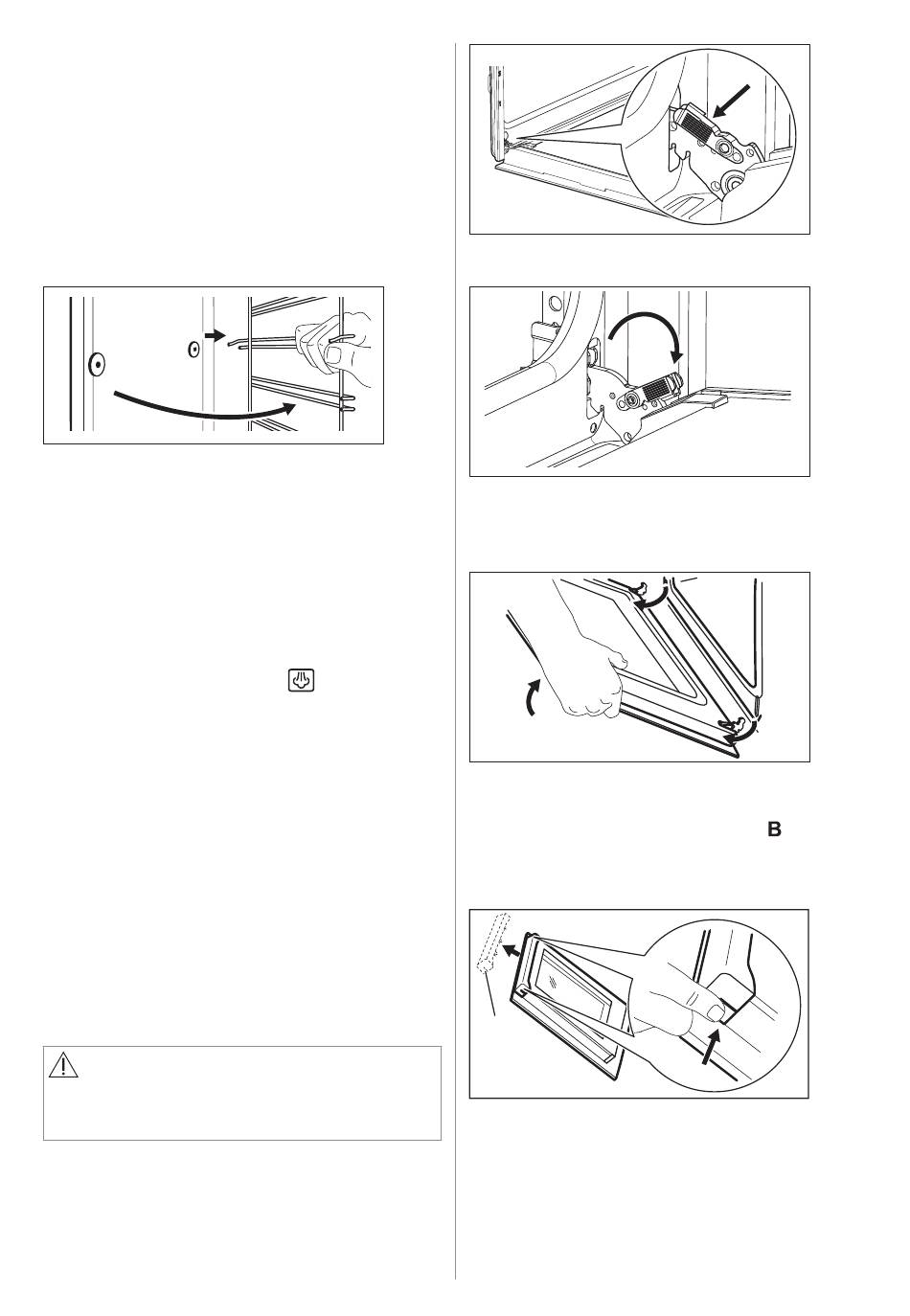 B