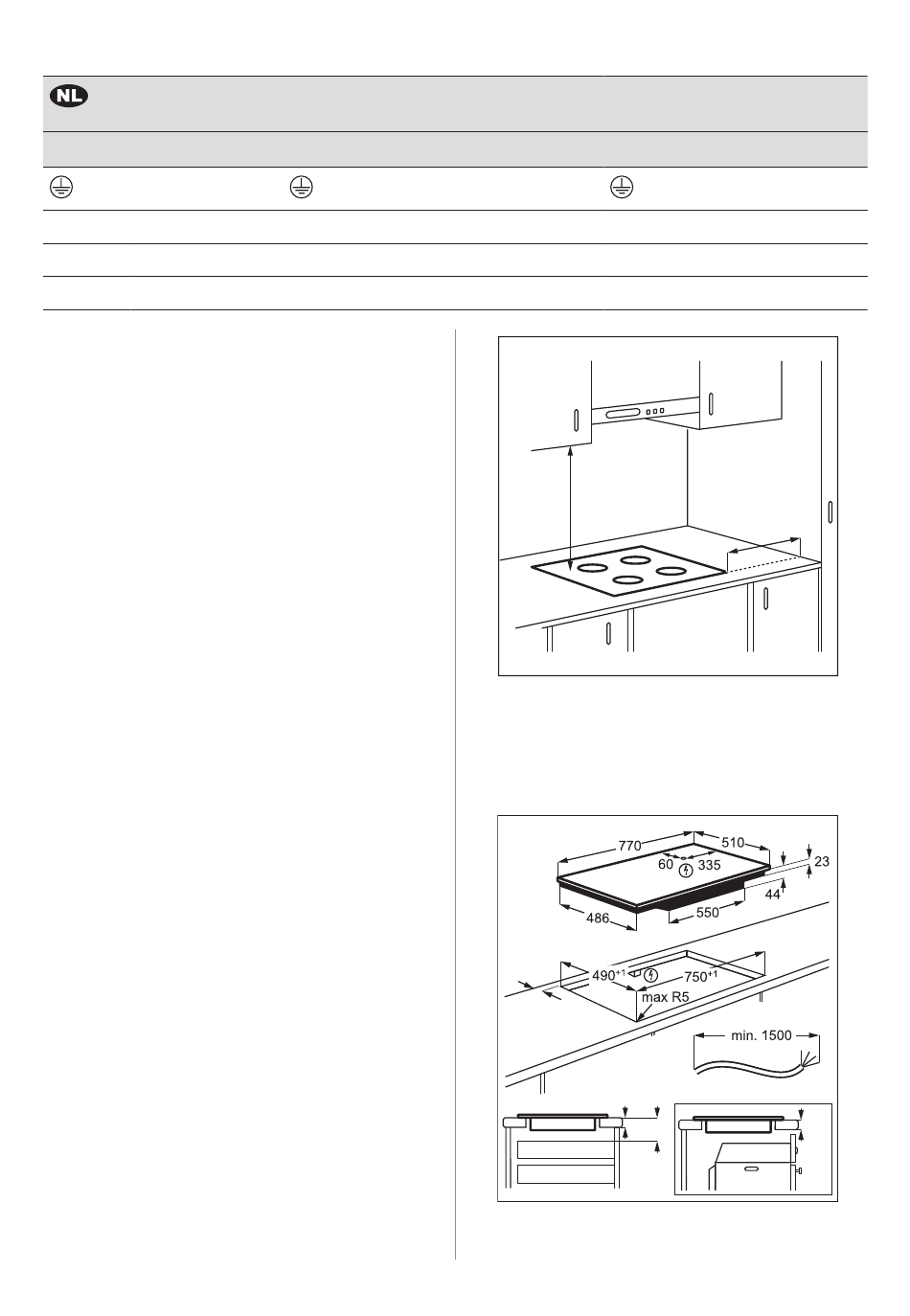 NL

770
510
60
335
23
44
486
550
$490^{+1}$
$750^{+1}$
max R5
min. 1500