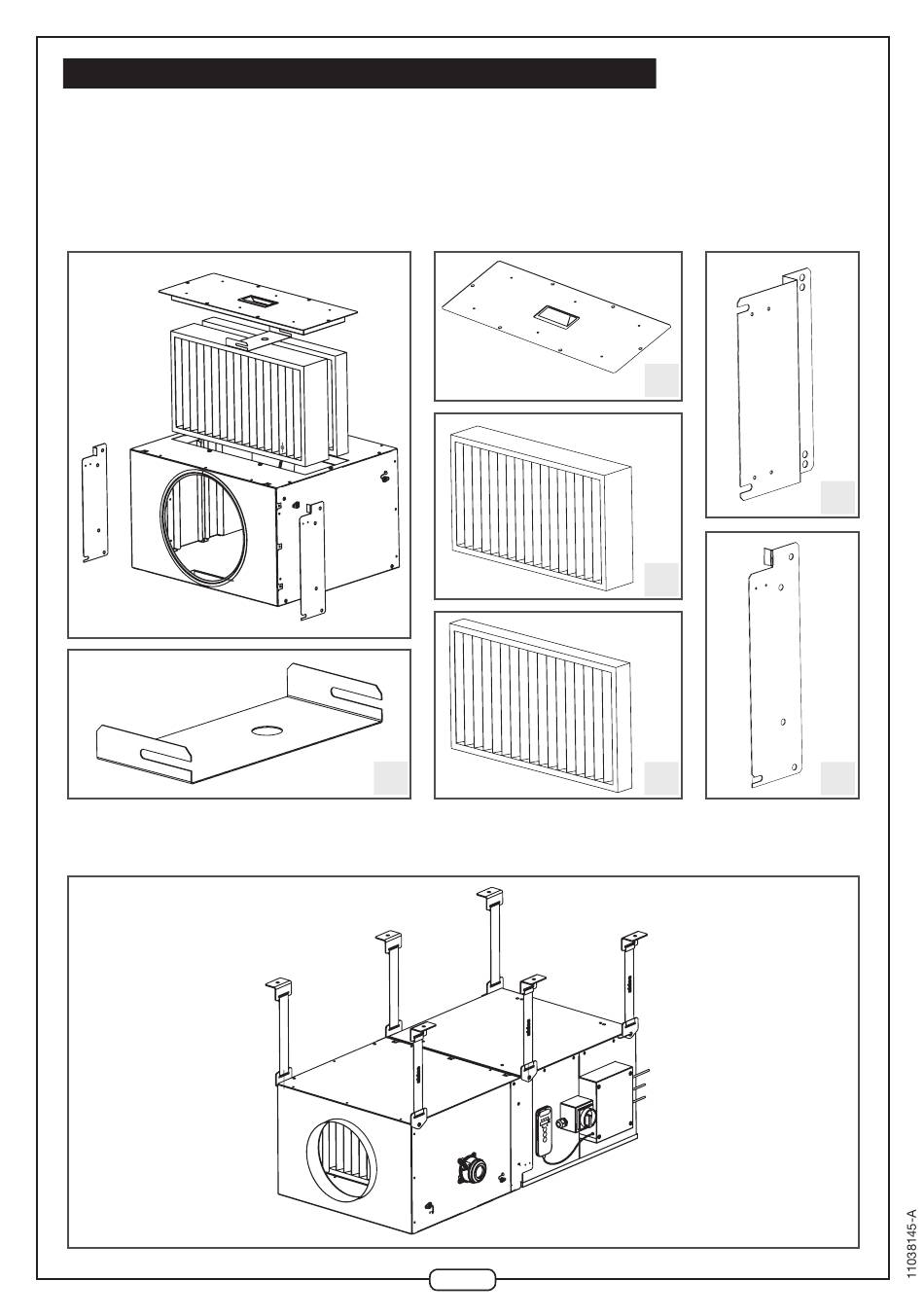 11038145-A