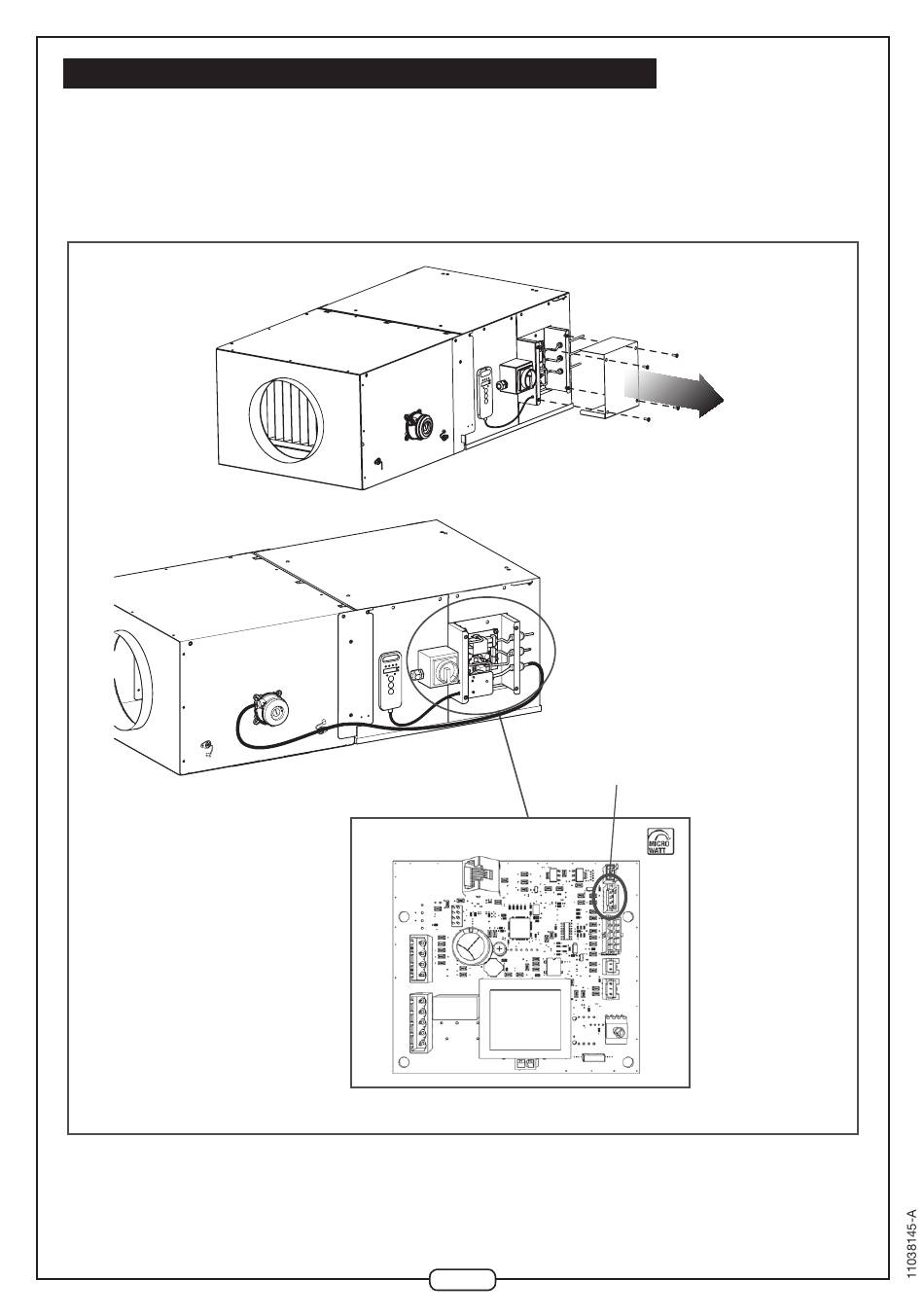 MICRO WATT

11038145-A