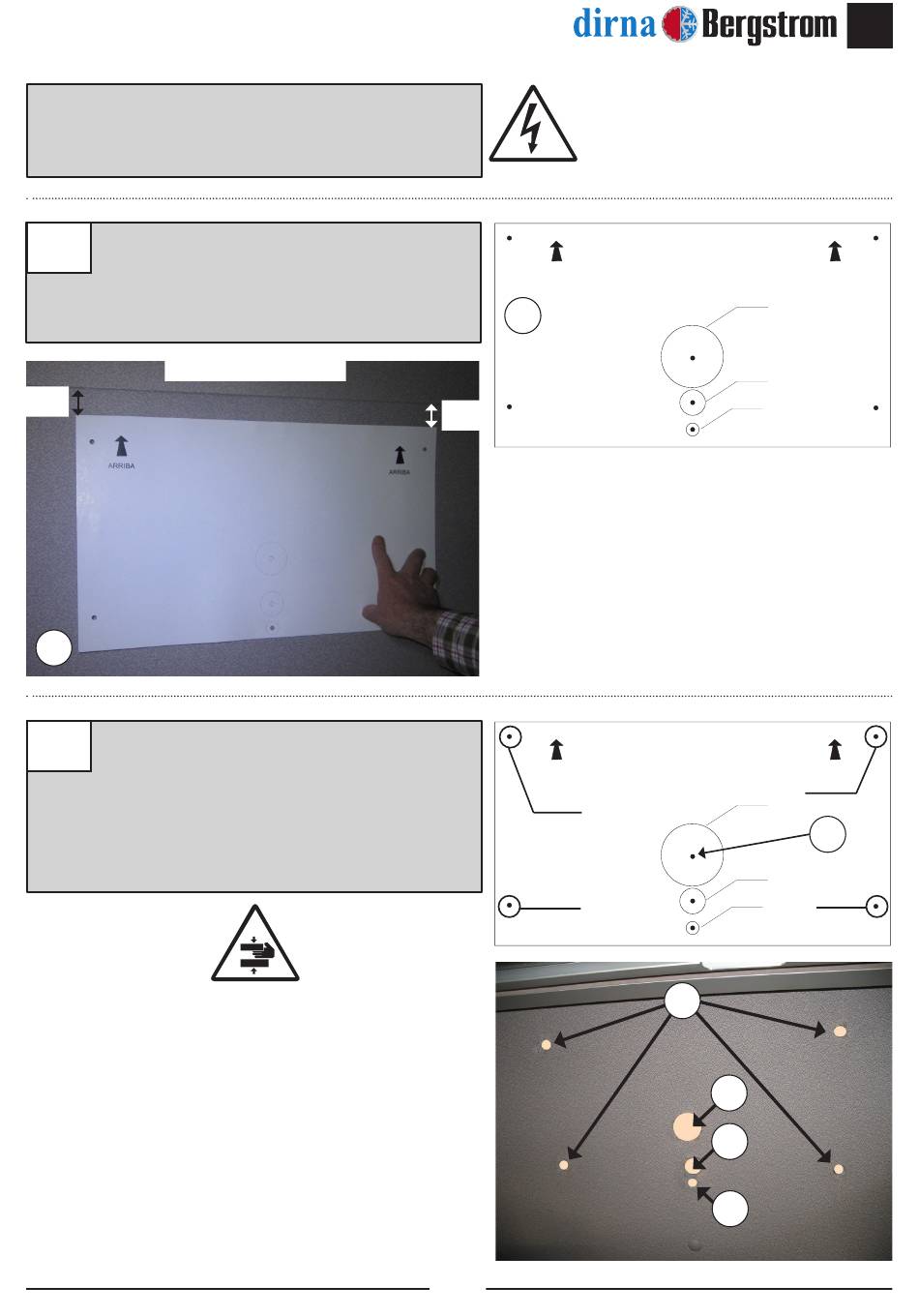 dirna Bergstrom

ARRIBA

ARRIBA