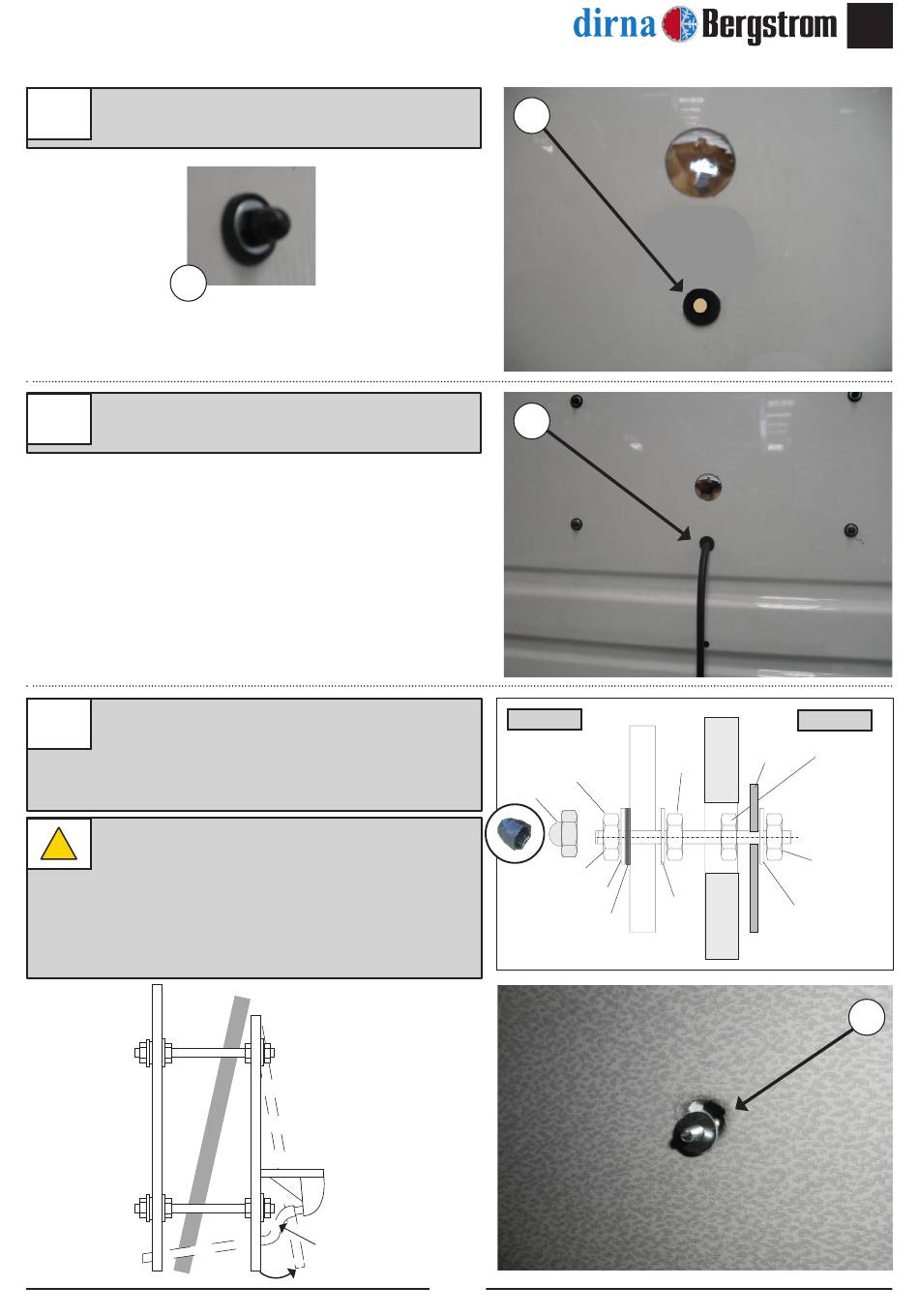 dirna Bergstrom