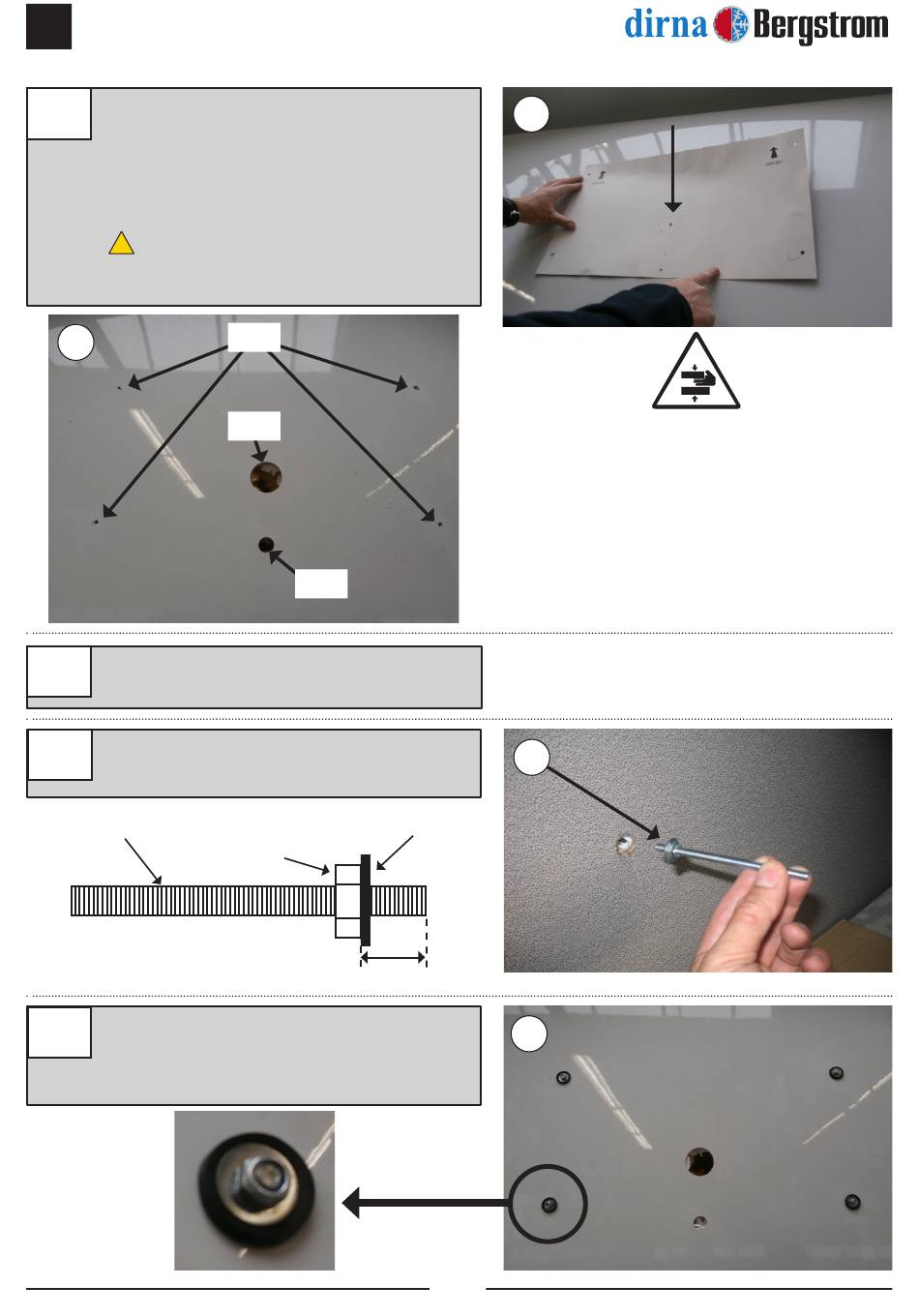 dirna Bergstrom