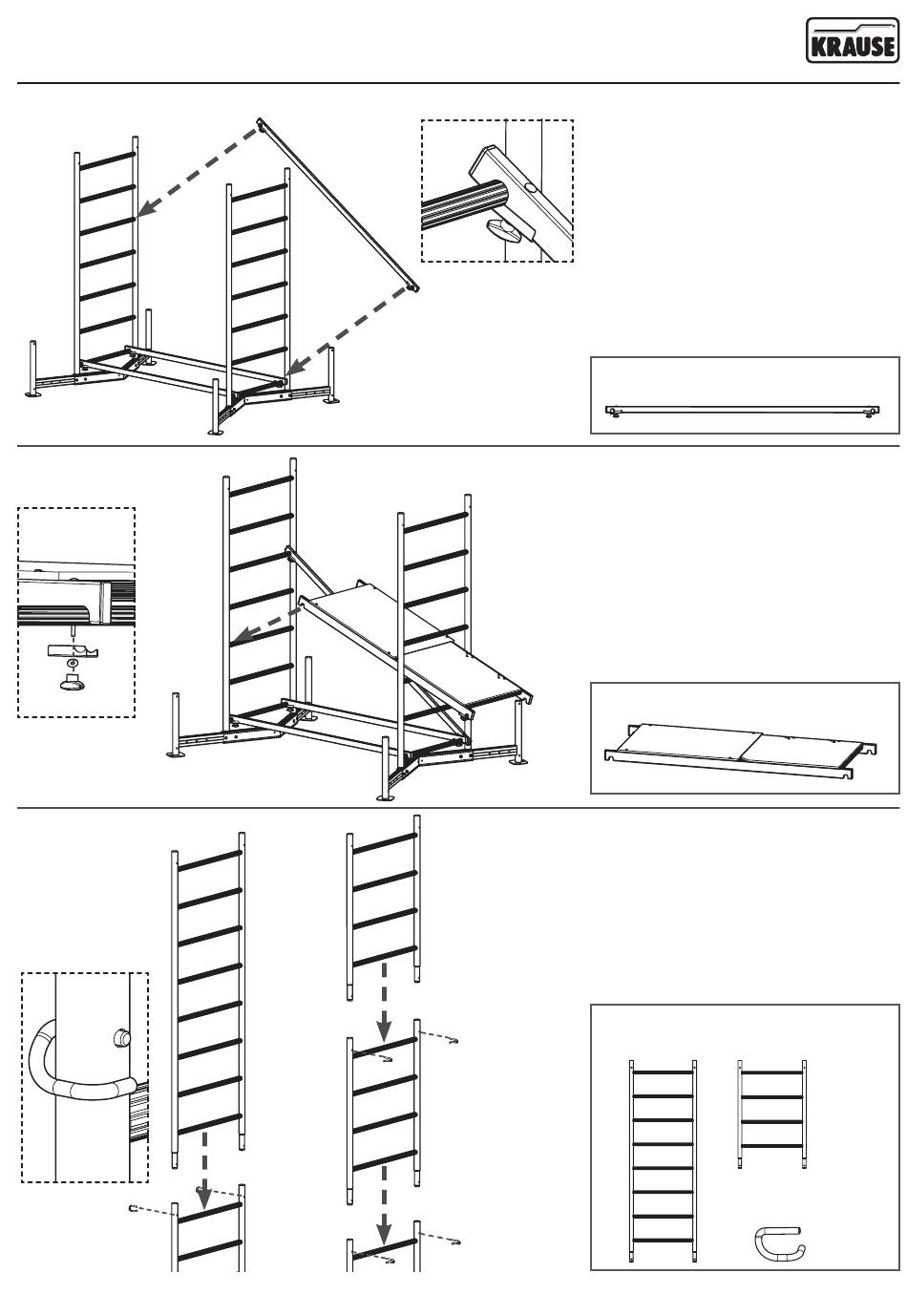 KRAUSE