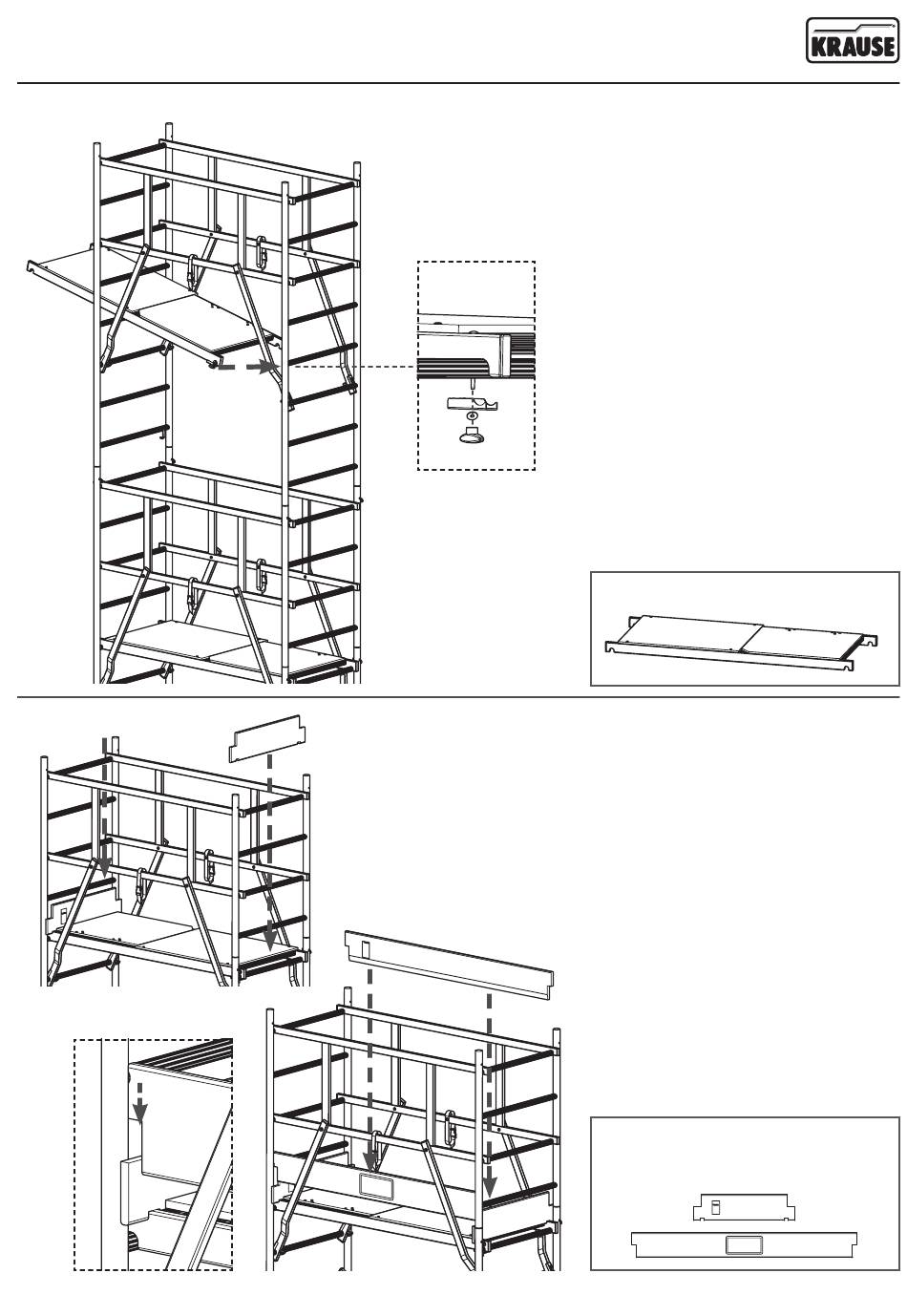 KRAUSE