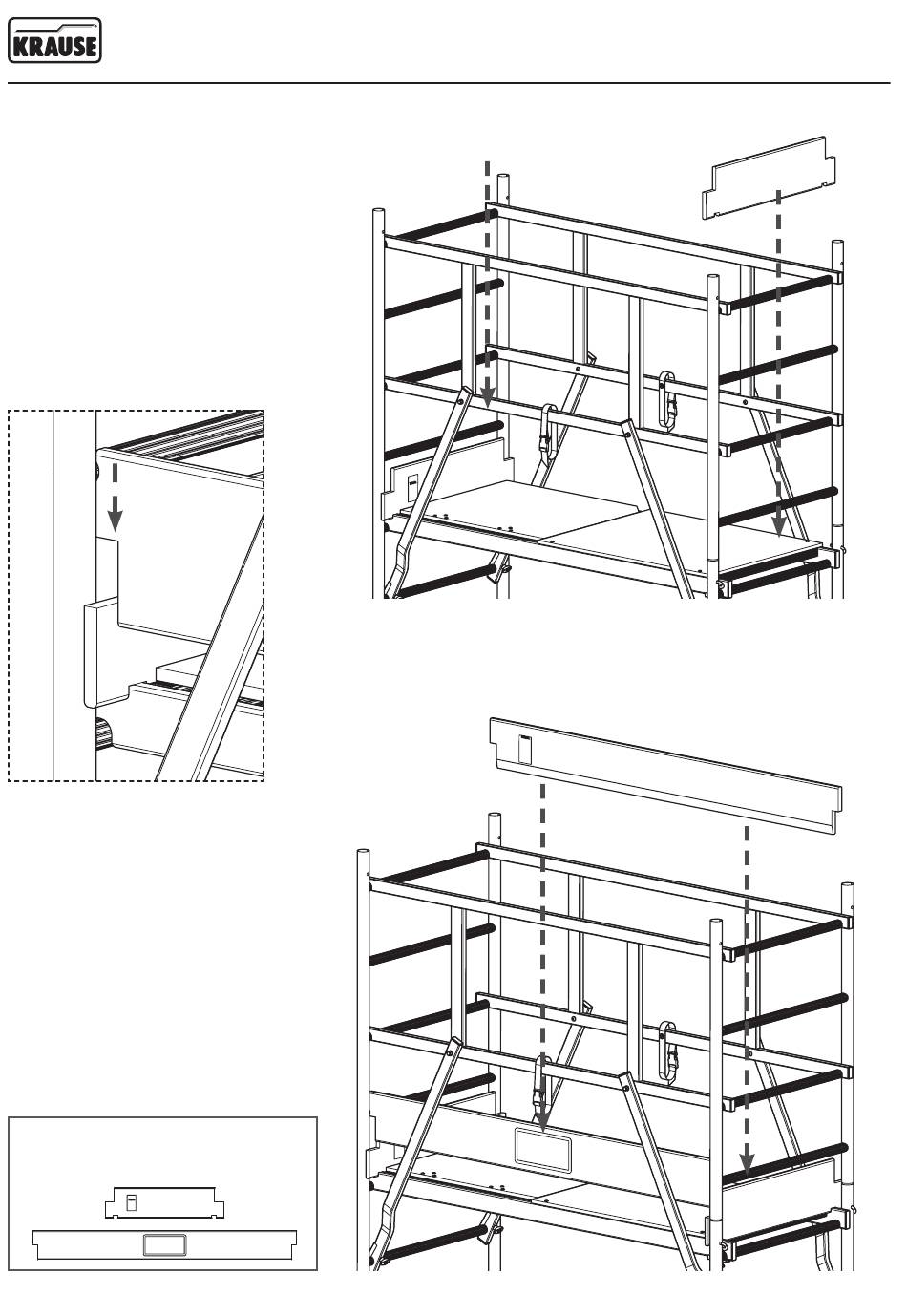 KRAUSE