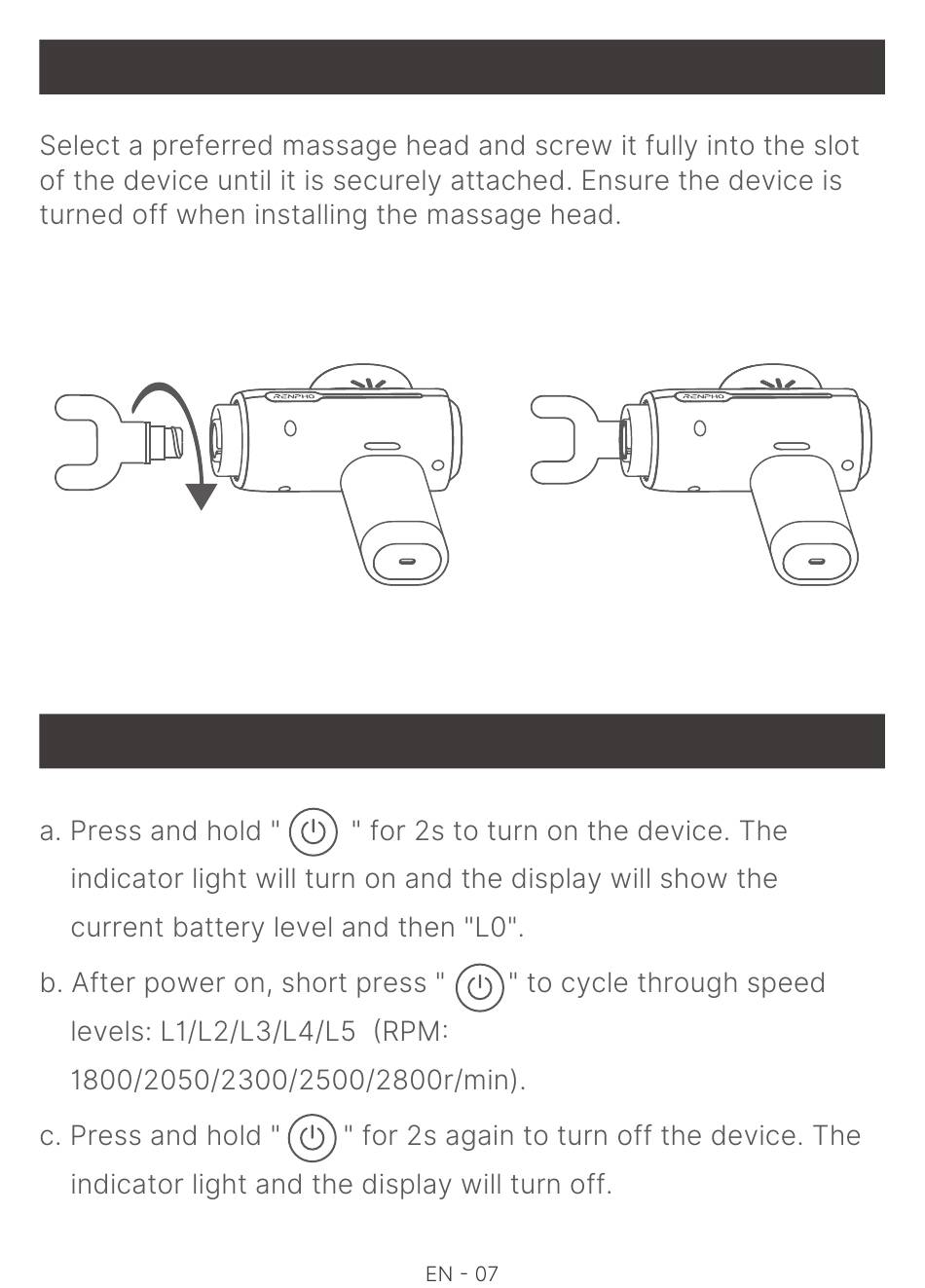 Select a preferred massage head and screw it fully into the slot of the device until it is securely attached. Ensure the device is turned off when installing the massage head.

RENPHO

RENPHO

a. Press and hold " " for 2s to turn on the device. The indicator light will turn on and the display will show the current battery level and then "L0".

b. After power on, short press " " to cycle through speed levels: L1/L2/L3/L4/L5 (RPM: 1800/2050/2300/2500/2800r/min).

c. Press and hold " " for 2s again to turn off the device. The indicator light and the display will turn off.

EN - 07