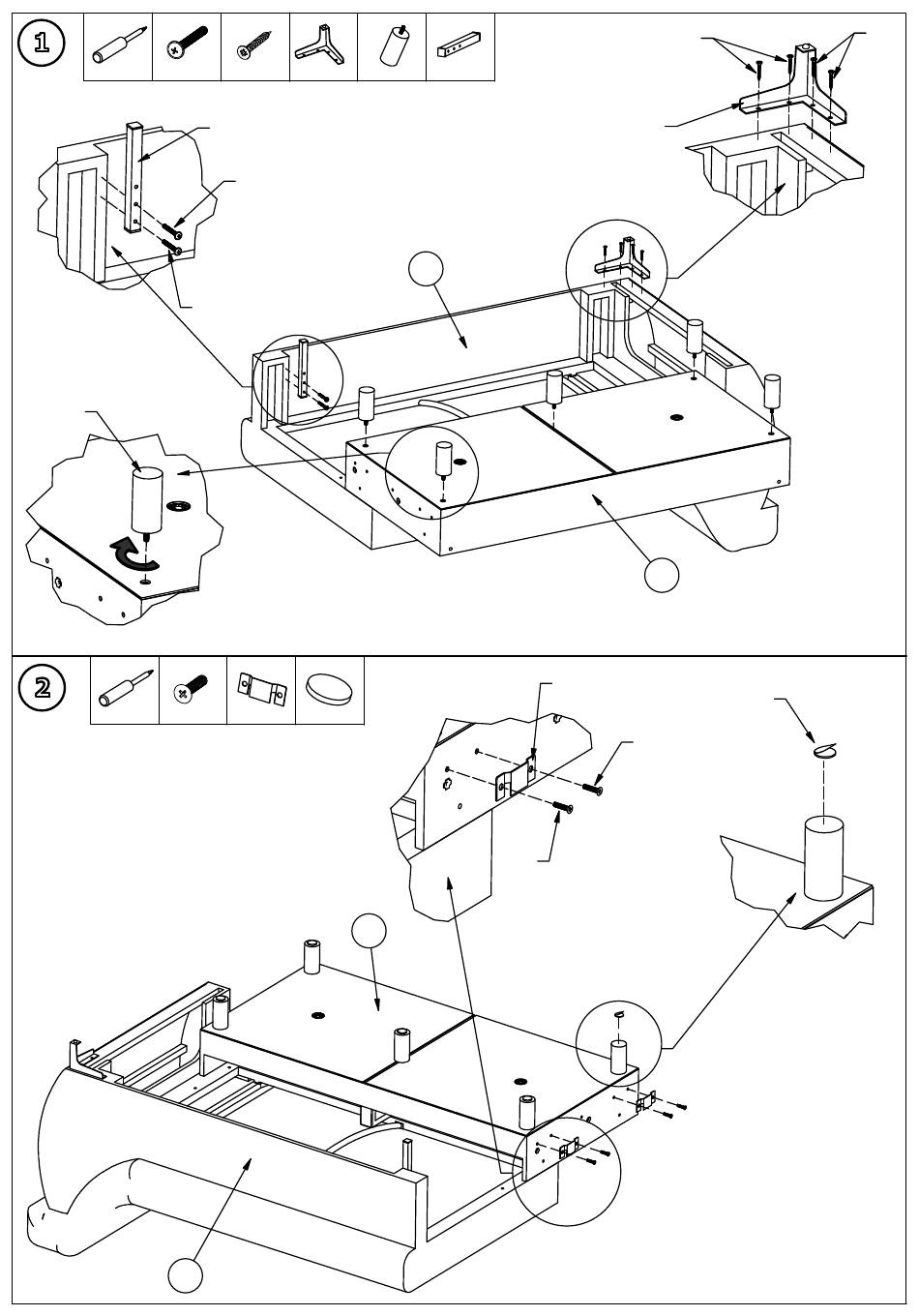 1

2