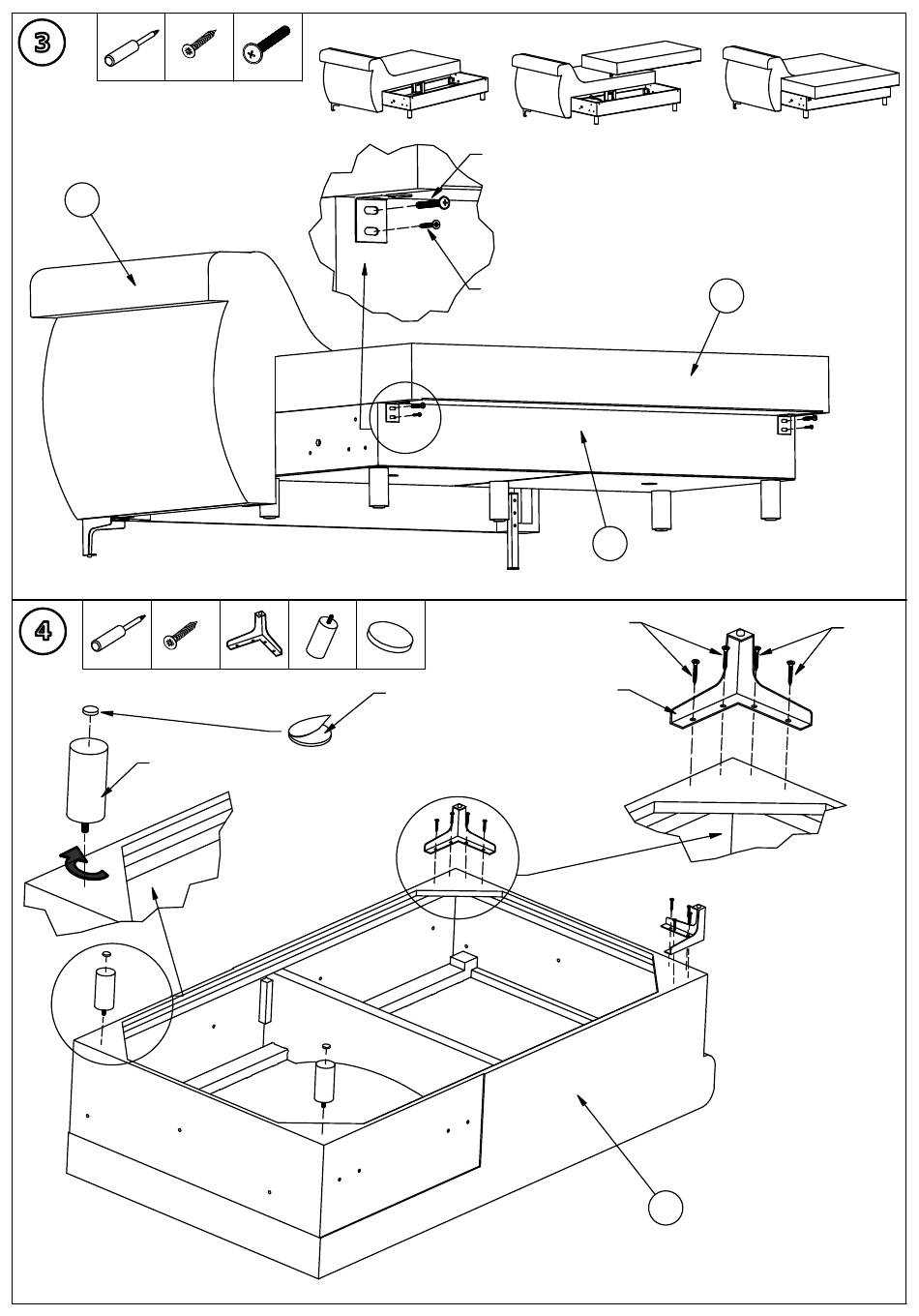 3

4