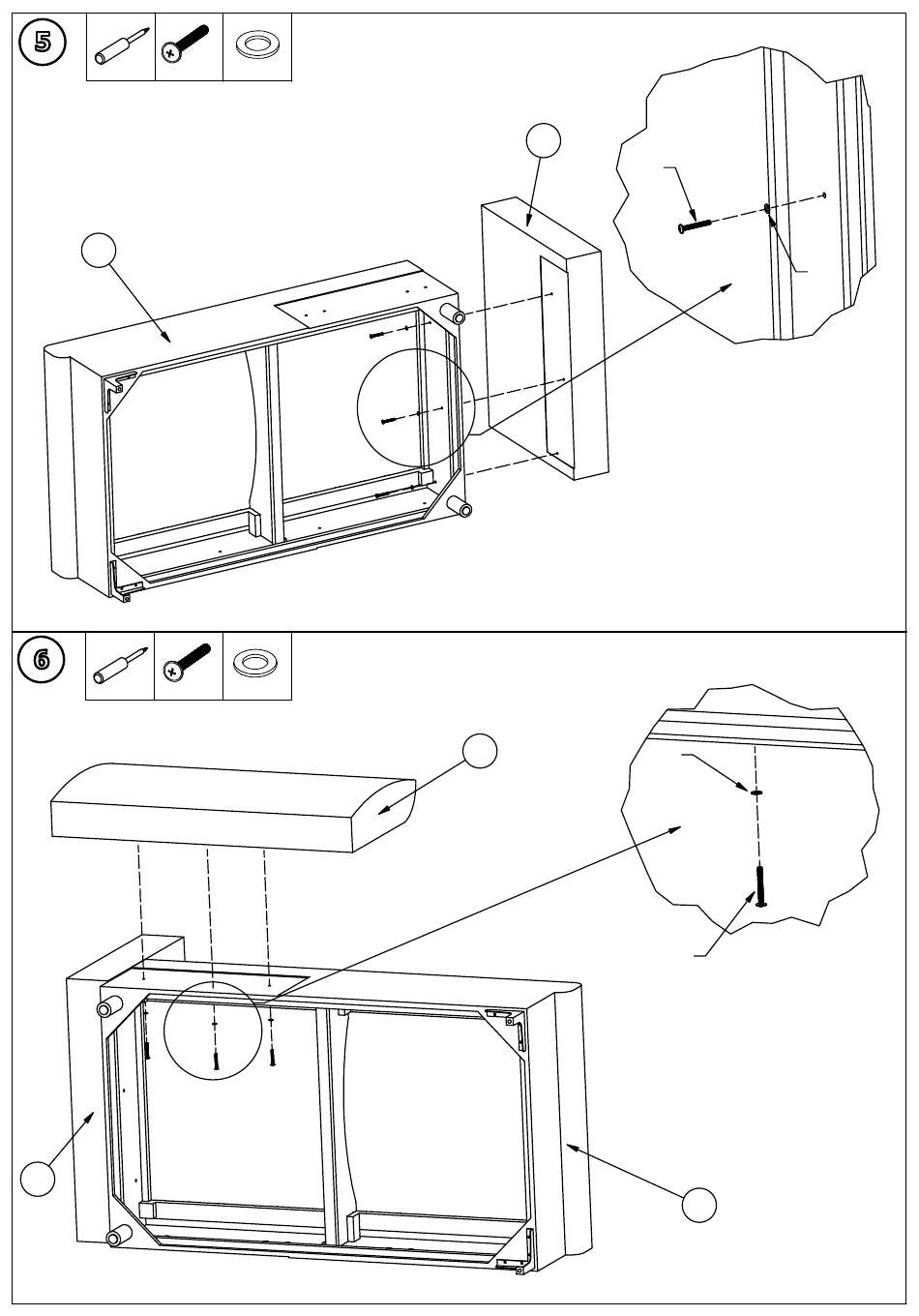 5

6