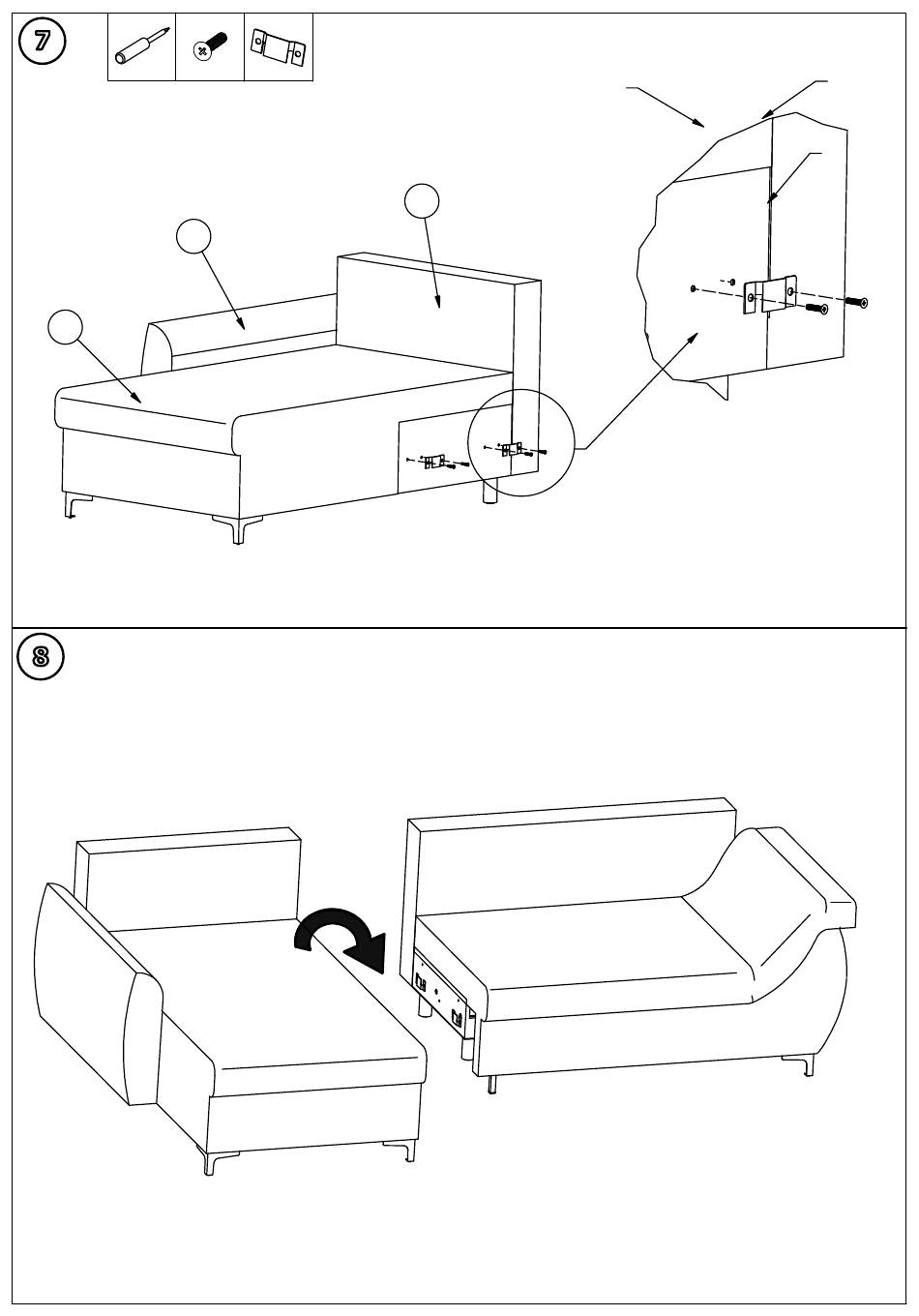 7

8