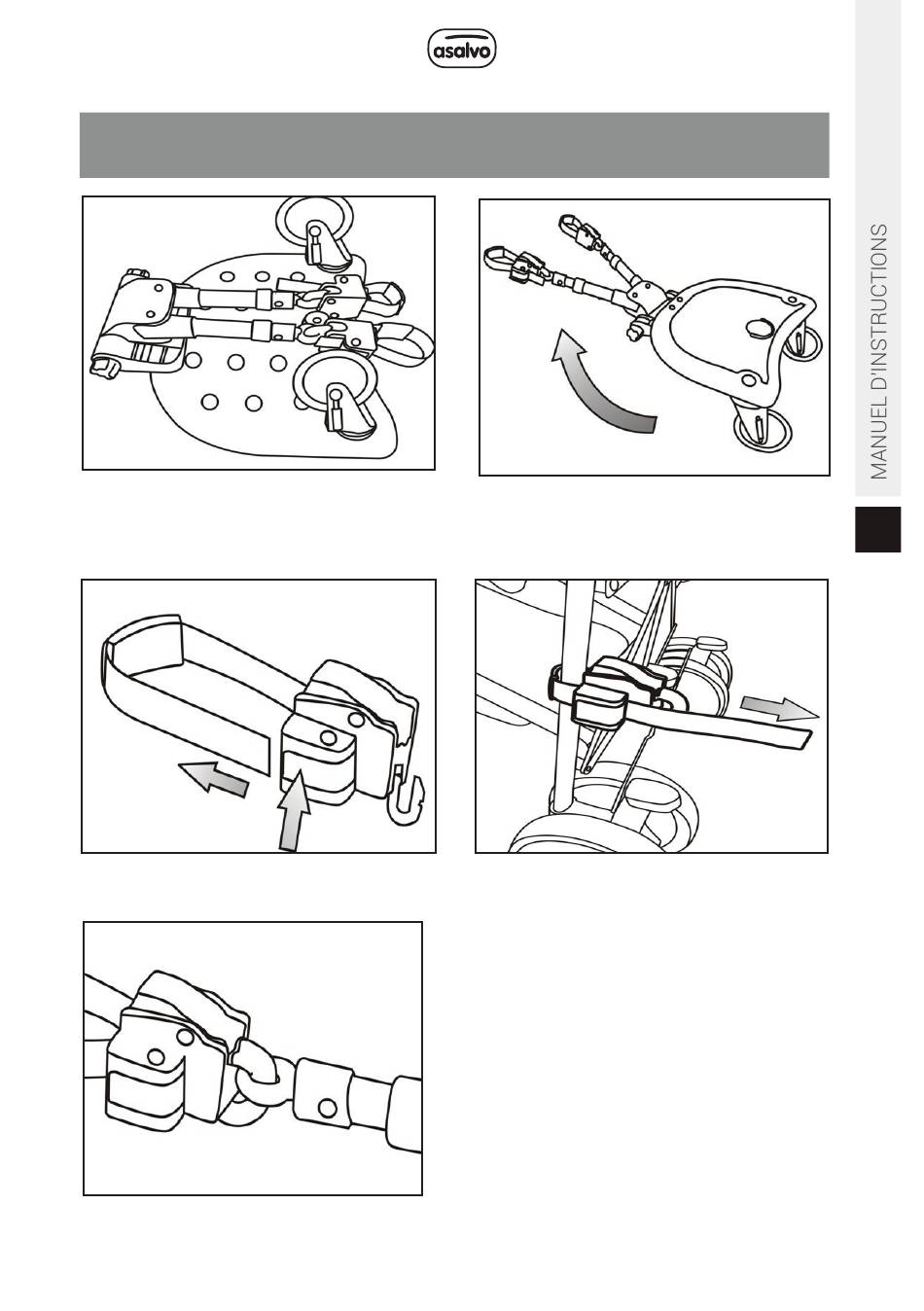 asalvo

MANUEL D'INSTRUCTIONS