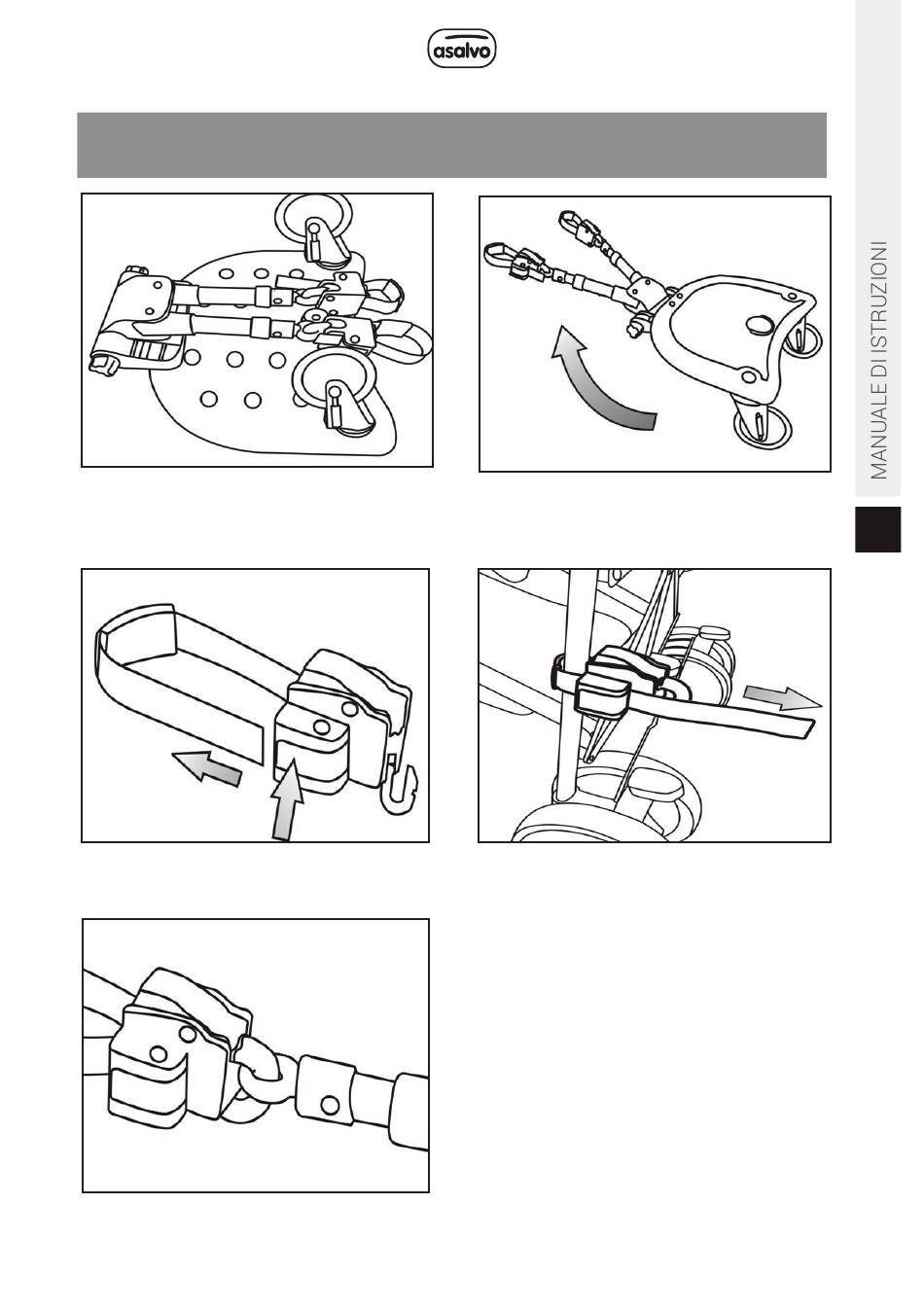 asalvo

MANUALE DI ISTRUZIONI