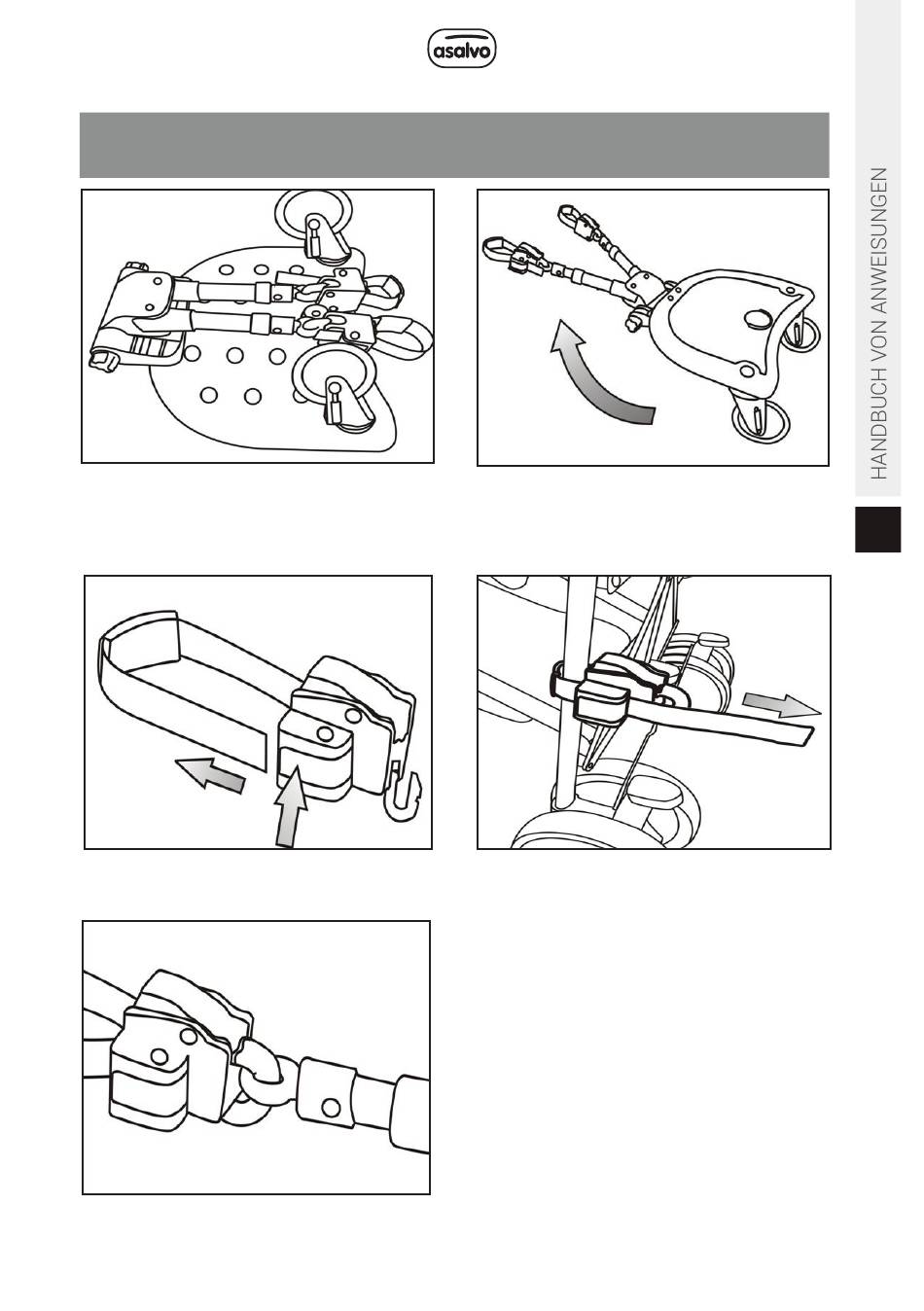 asalvo

HANDBUCH VON ANWEISUNGEN