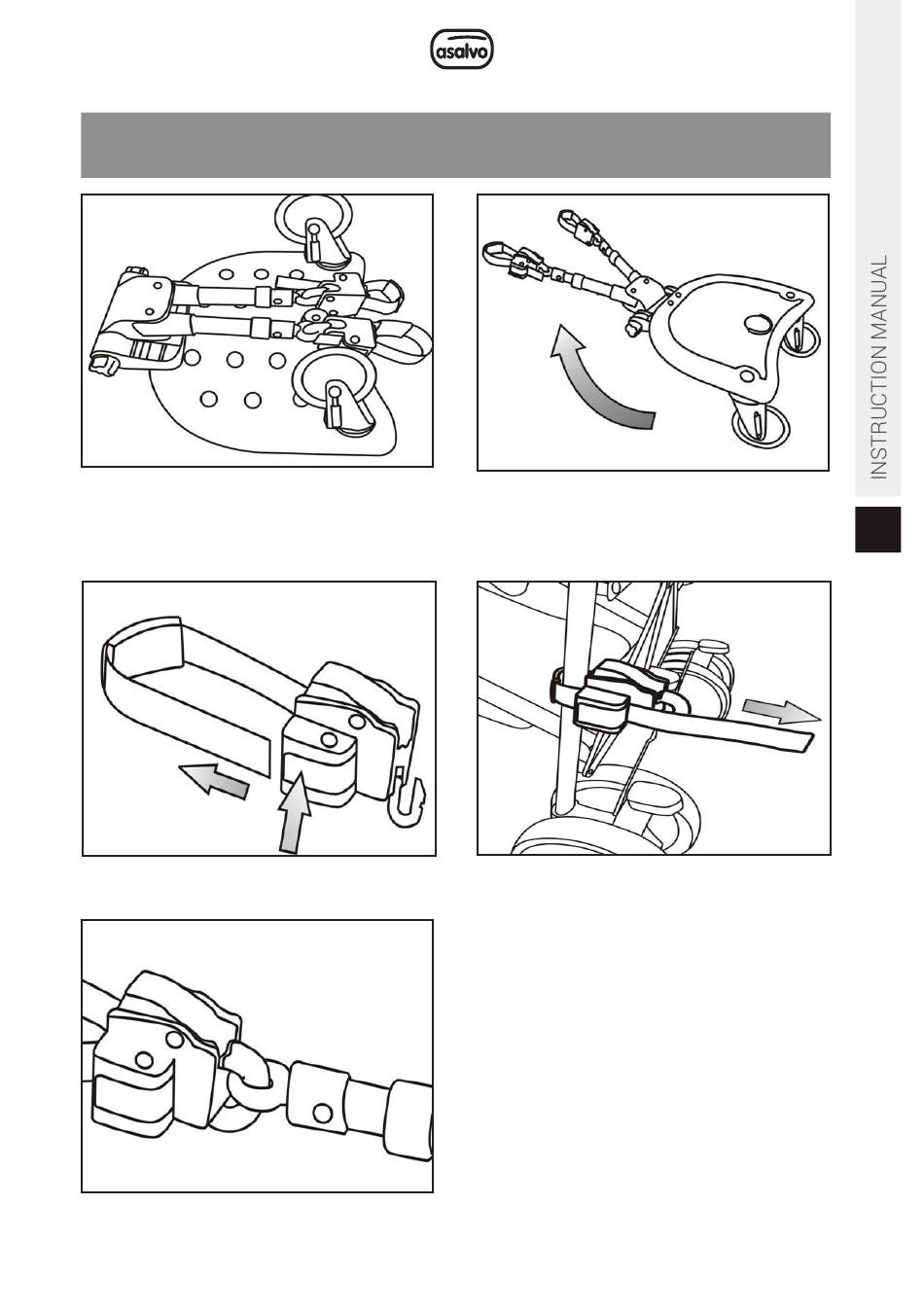 asalvo

INSTRUCTION MANUAL