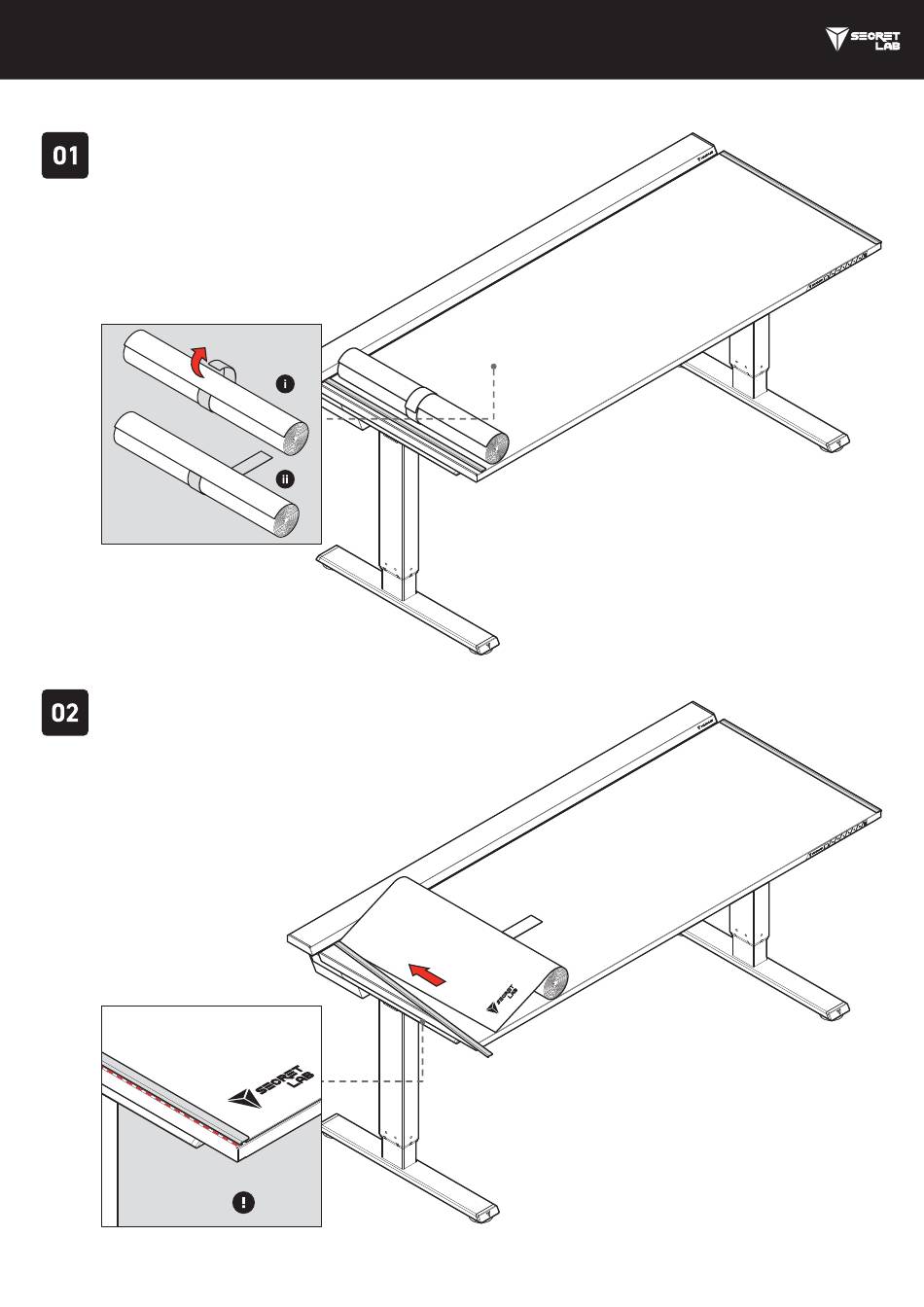 SECRET LAB

01

i

ii

02

SECRET LAB

SECRET LAB

!