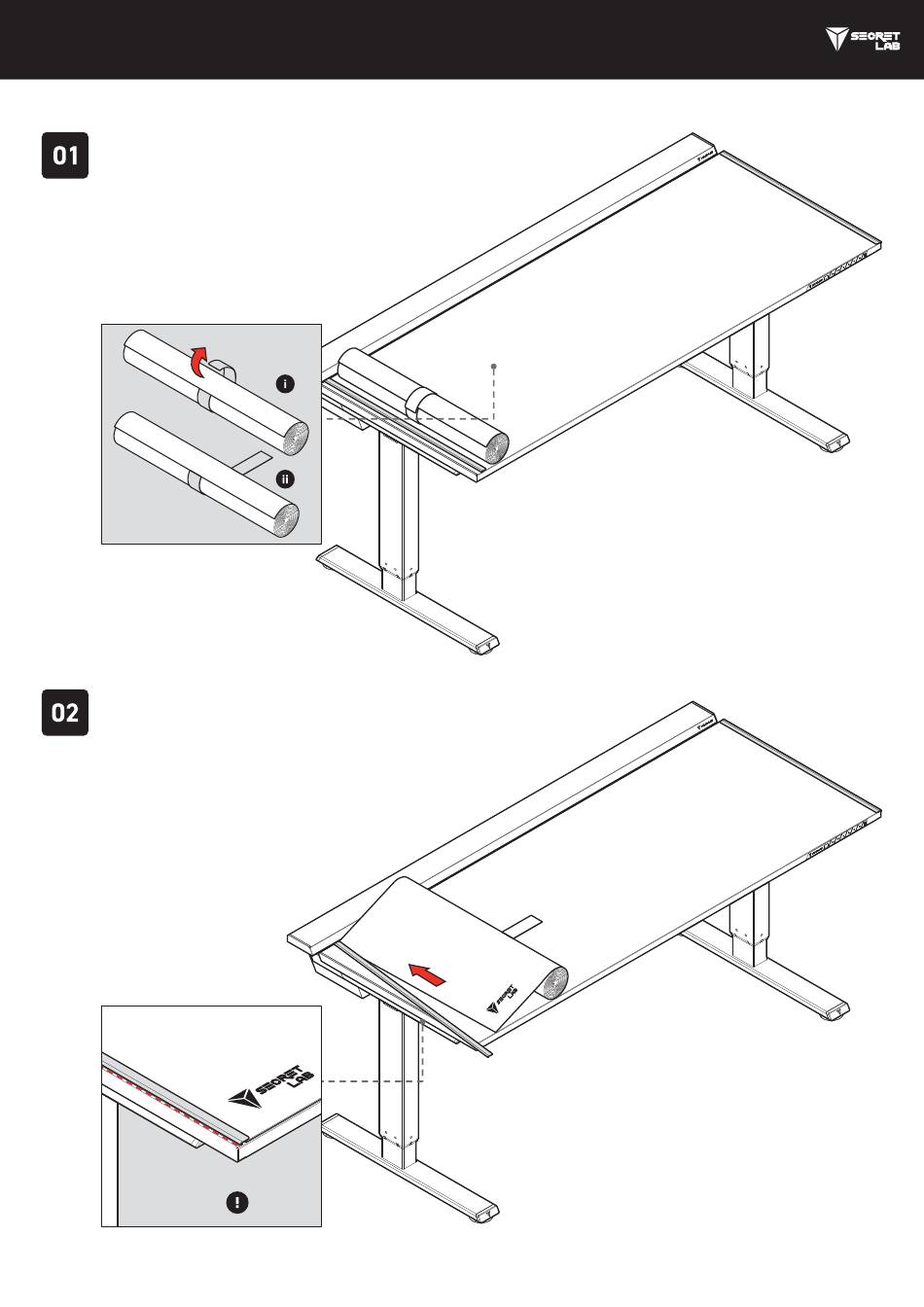 SECRET LAB

01

i

ii

02

SECRET LAB

SECRET LAB

!