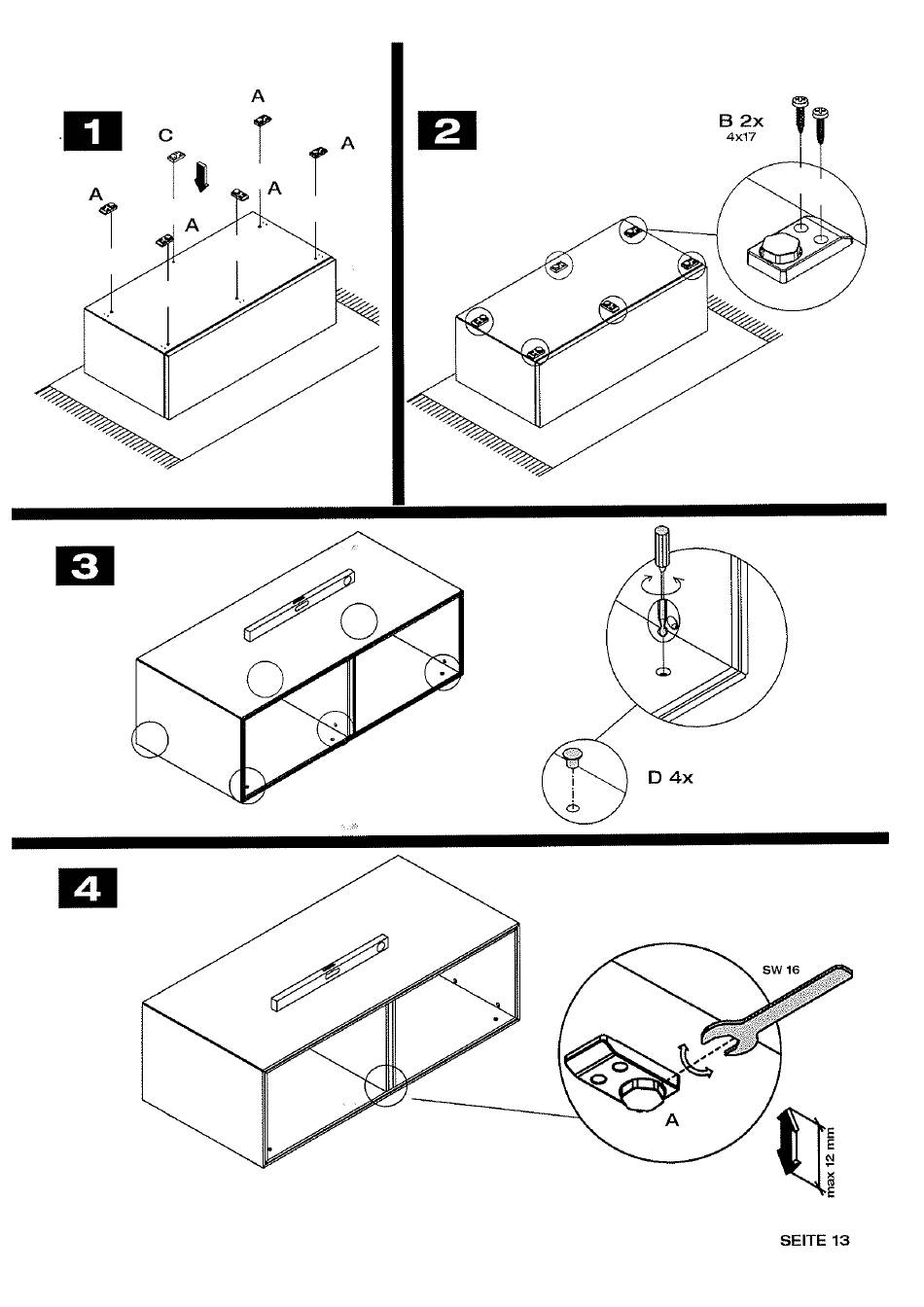 1

A
C
A
A
A
A

2

B 2x
4x17

3

D 4x

4

SW 16

A

max 12 mm

SEITE 13