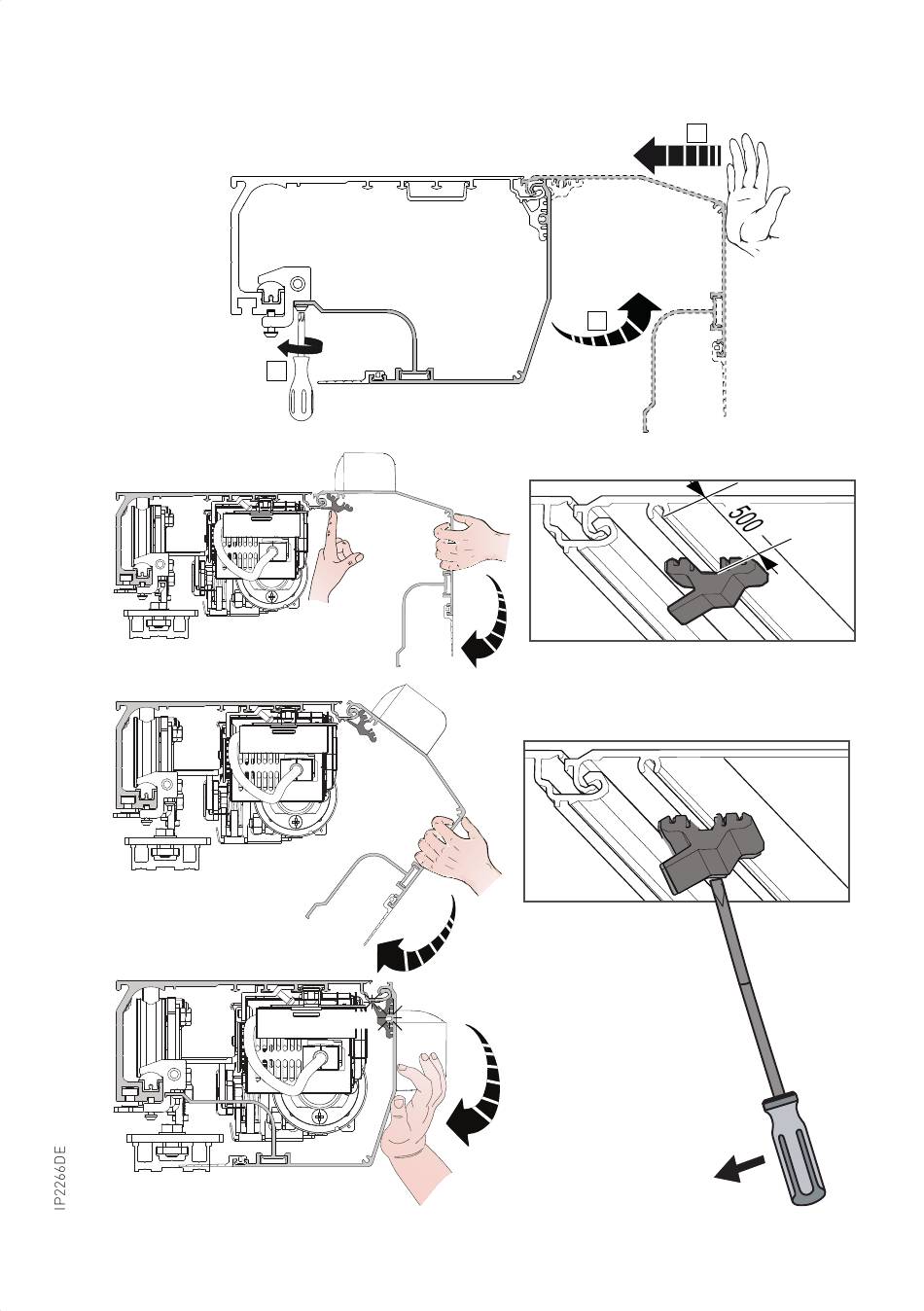 500

IP2266DE