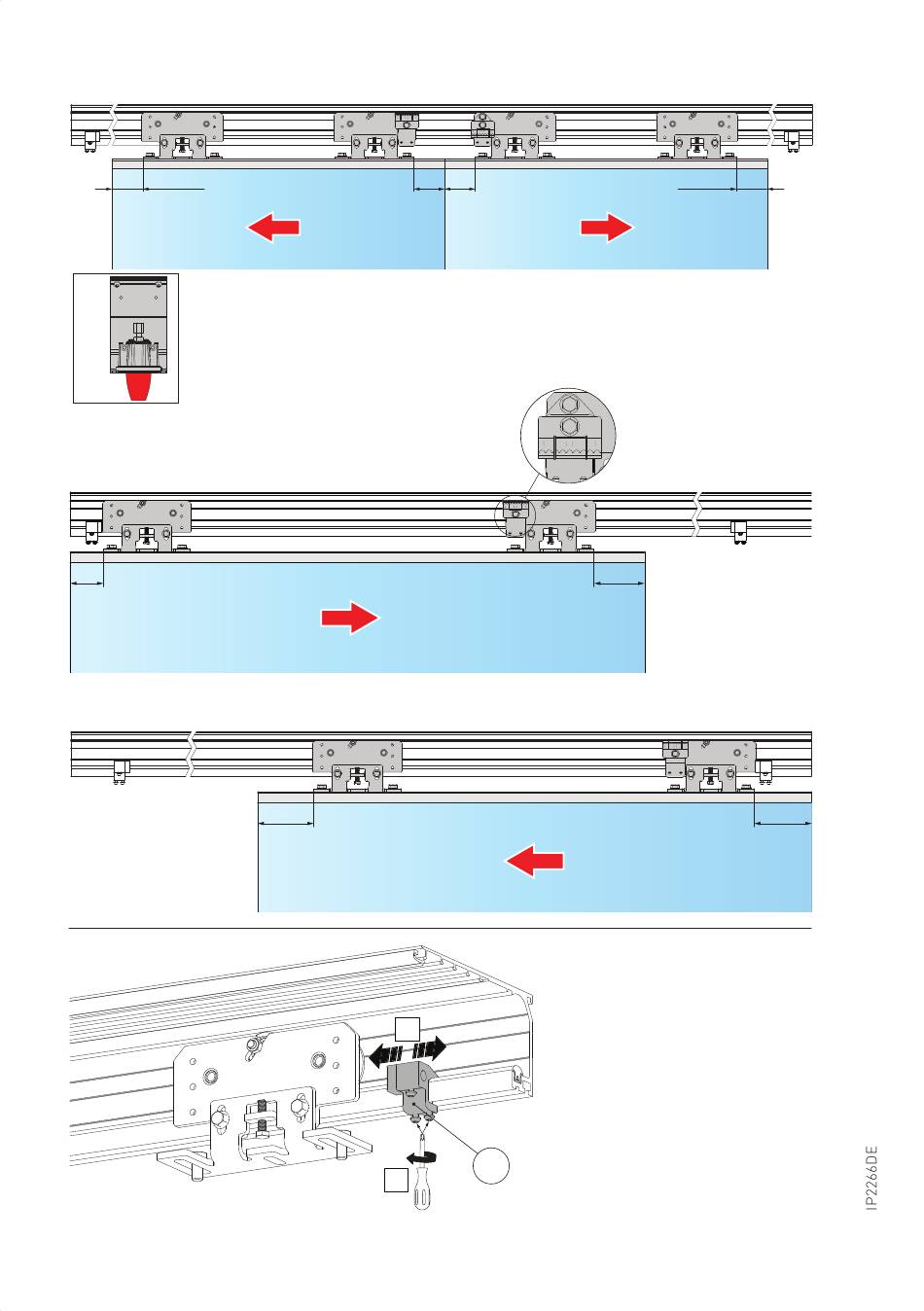 IP2266DE