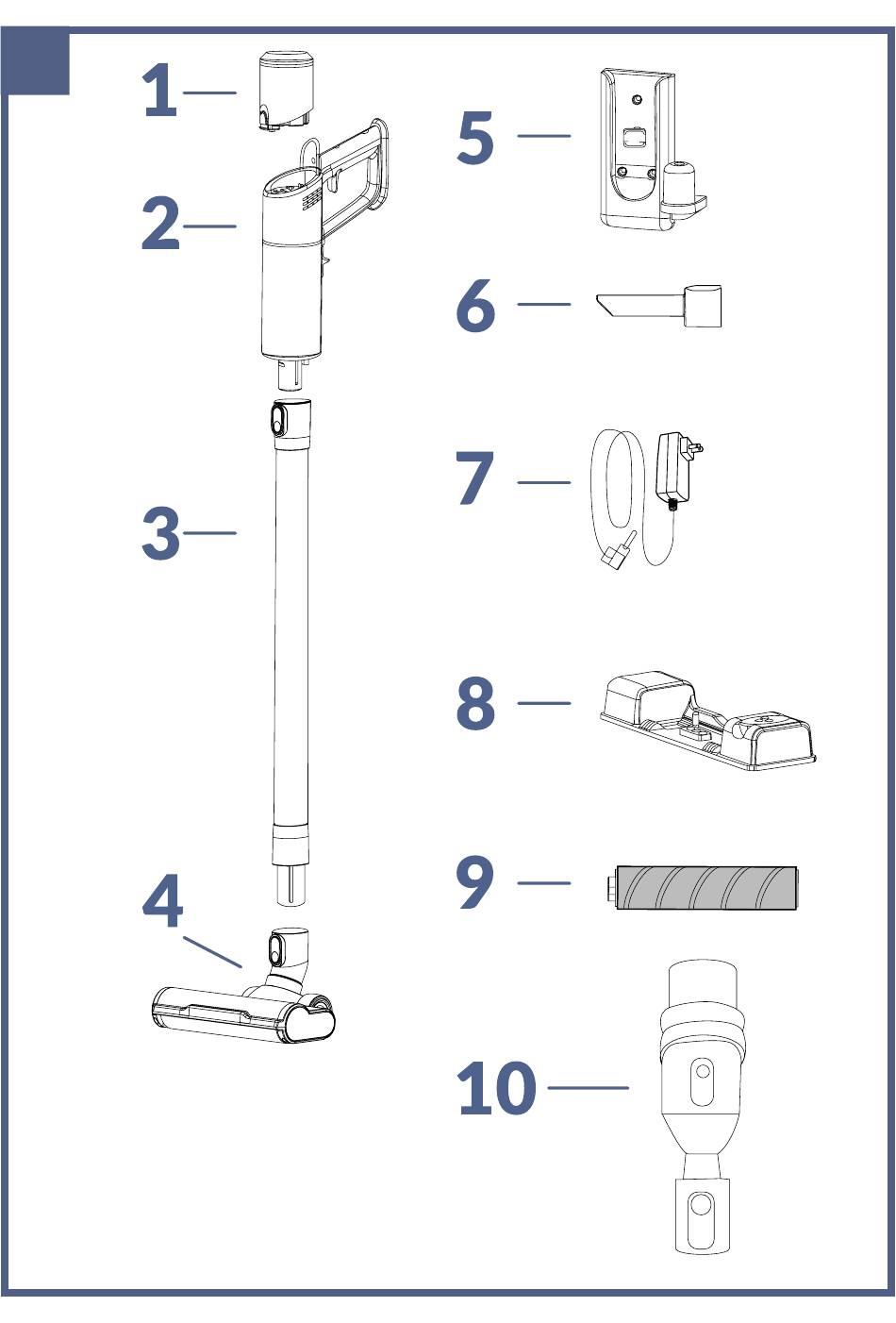 1
2
3
4
5
6
7
8
9
10