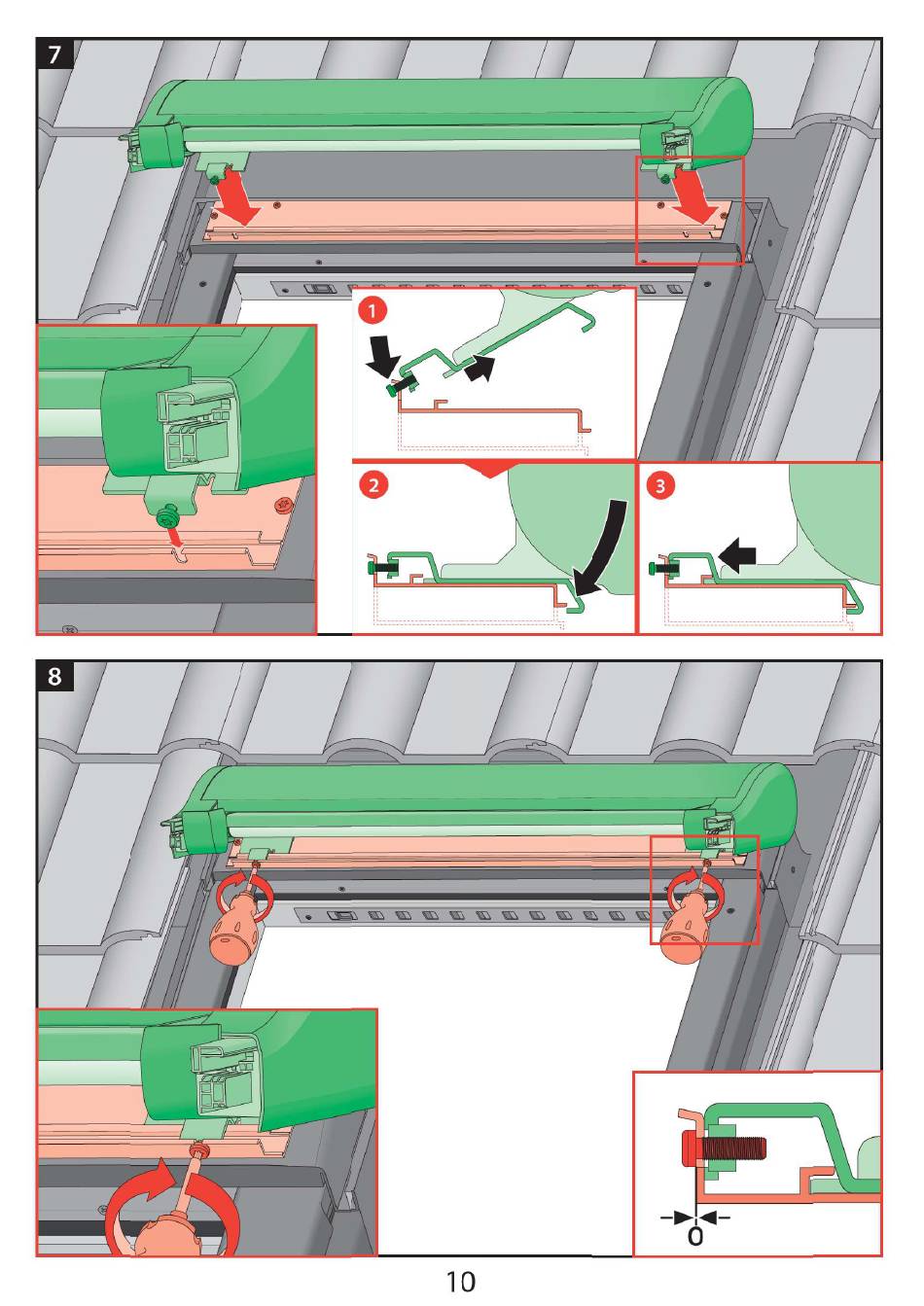 7

1

2

3

8

0

10