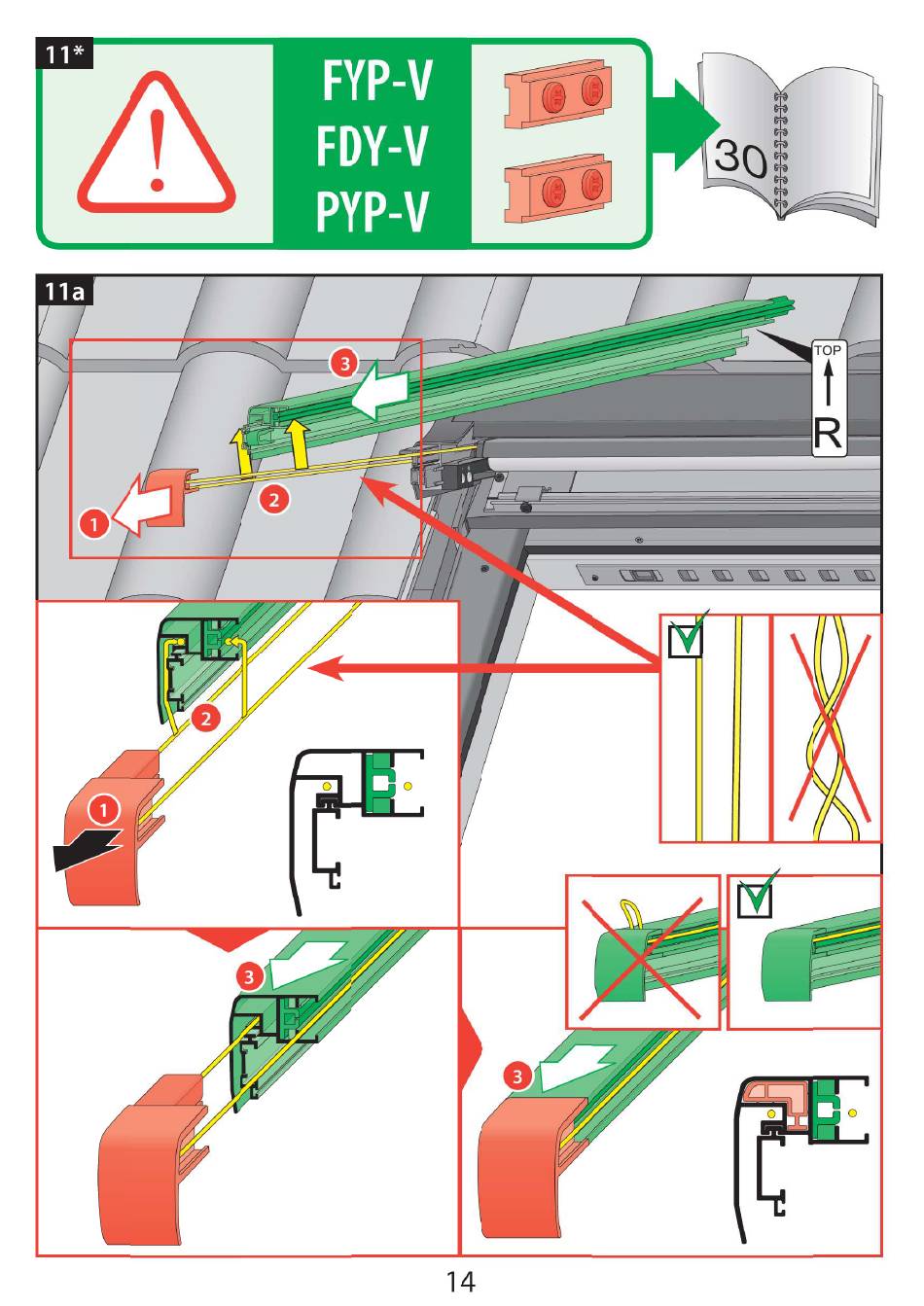 11*

FYP-V
FDY-V
PYP-V

30

11a

3

TOP

R

2

1

2

1

3

3

14