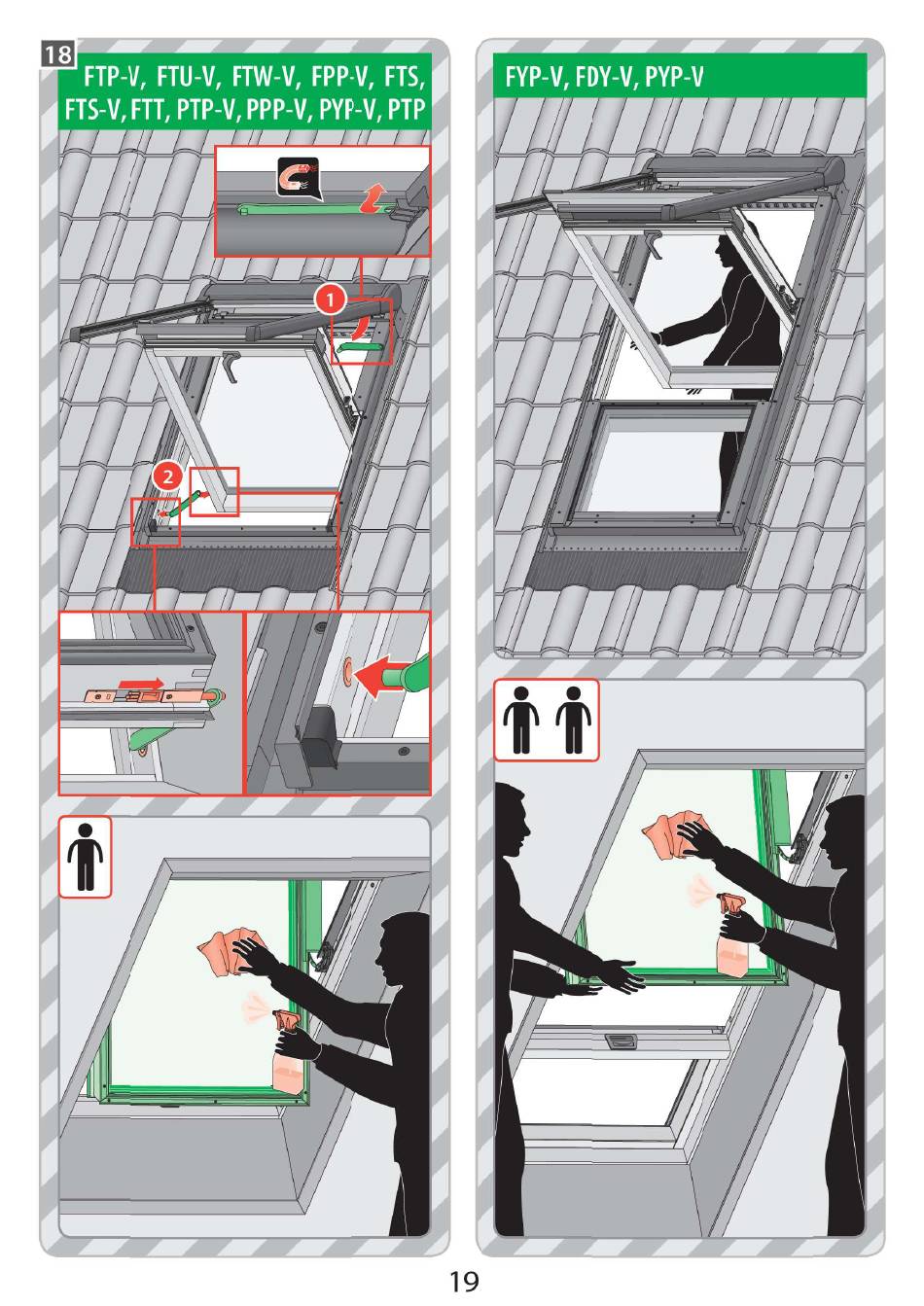 18

FTP-V, FTU-V, FTW-V, FPP-V, FTS, FTS-V, FTT, PTP-V, PPP-V, PYP-V, PTP

1

2

FYP-V, FDY-V, PYP-V

19