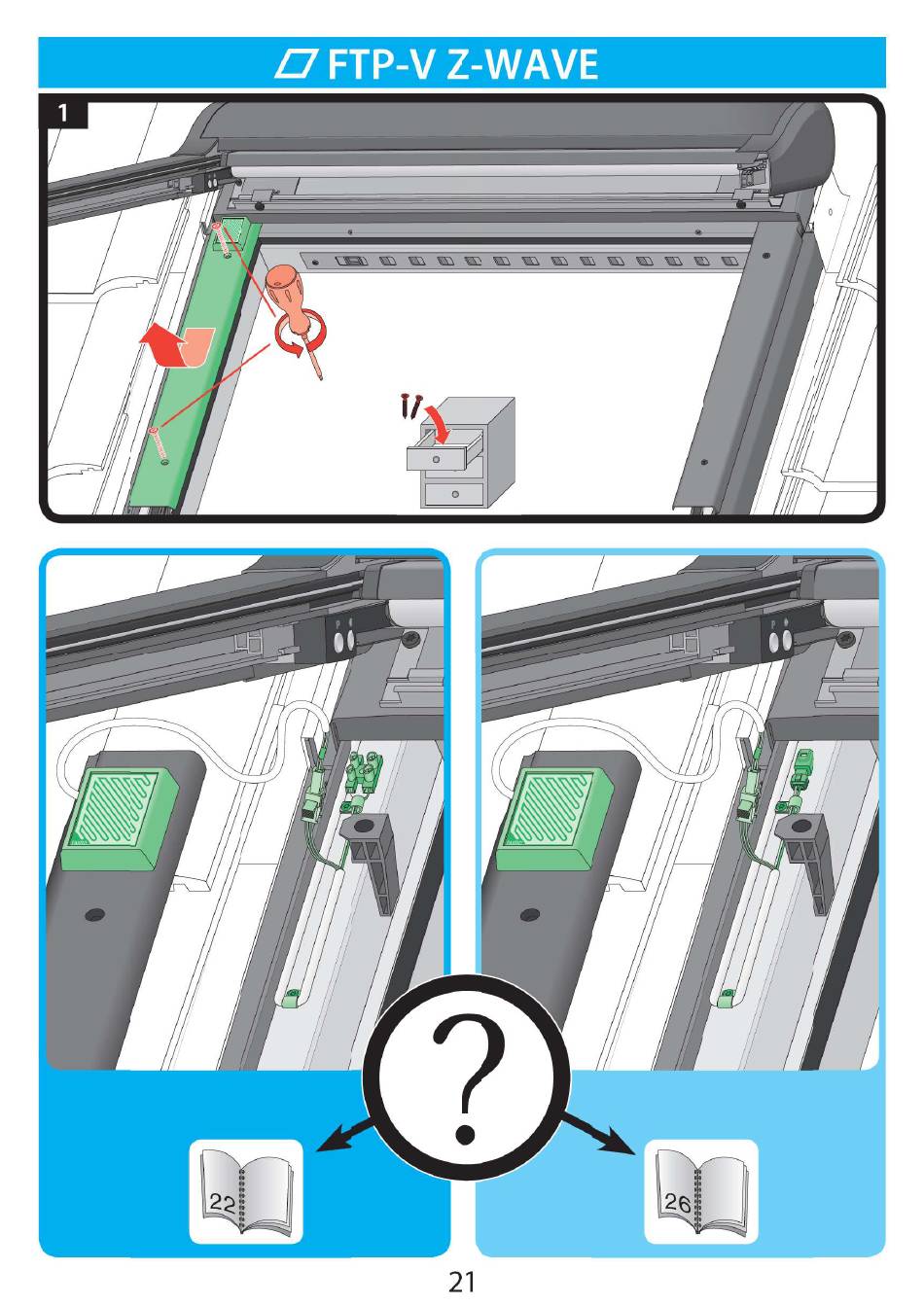 FTP-V Z-WAVE

1

?

22

26

21