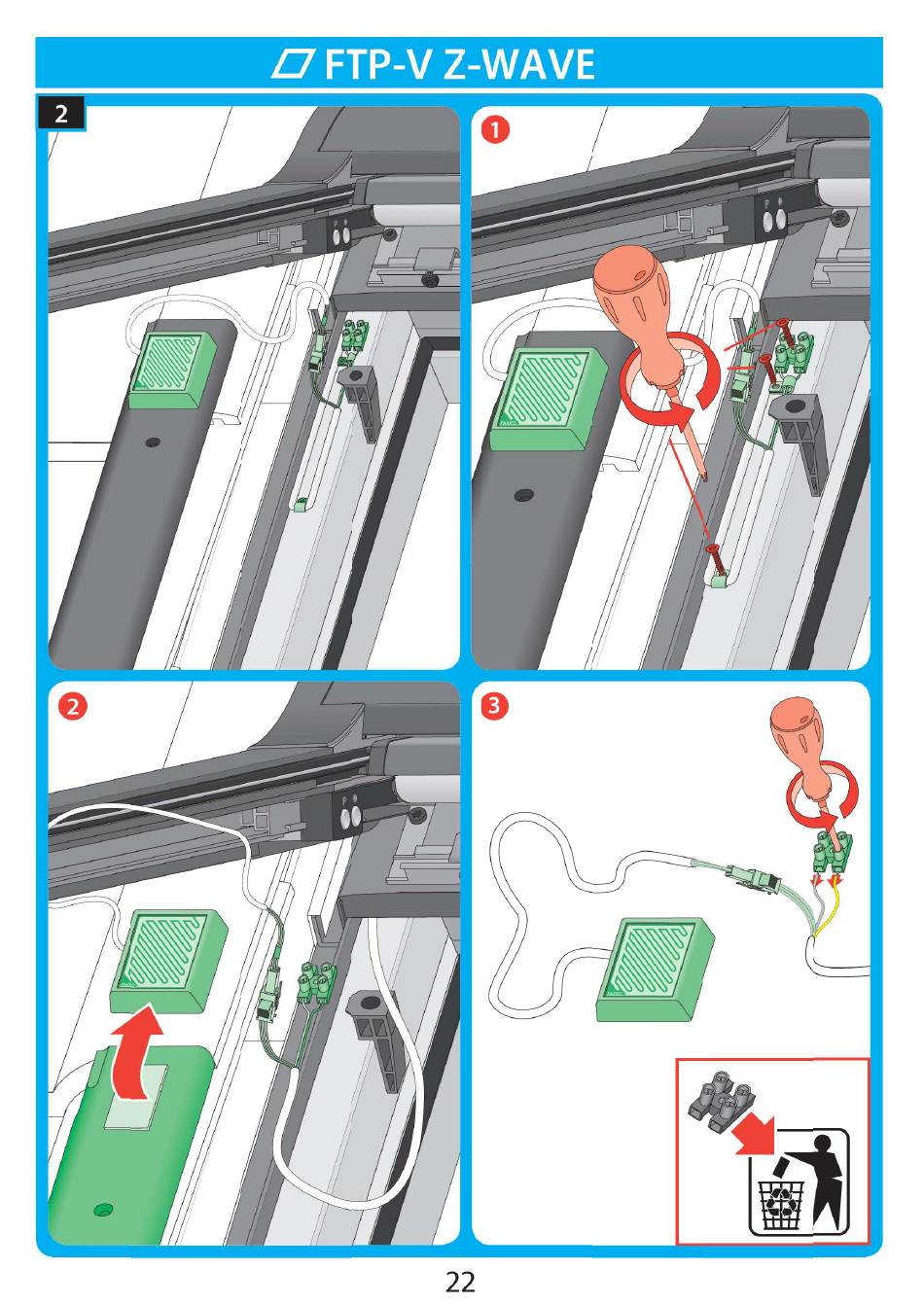 FTP-V Z-WAVE

2

1

2

3

22