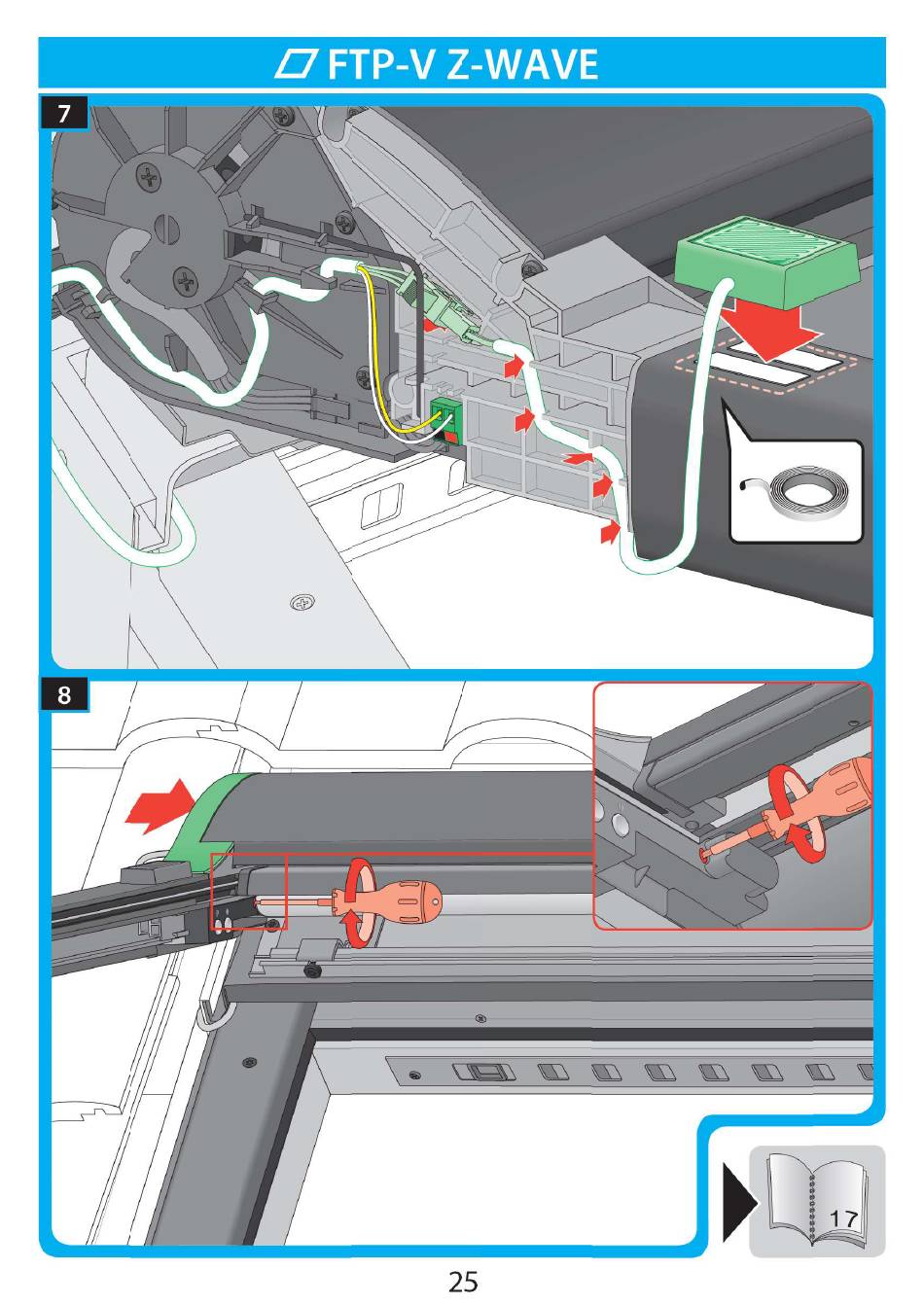 FTP-V Z-WAVE

7

8

17

25