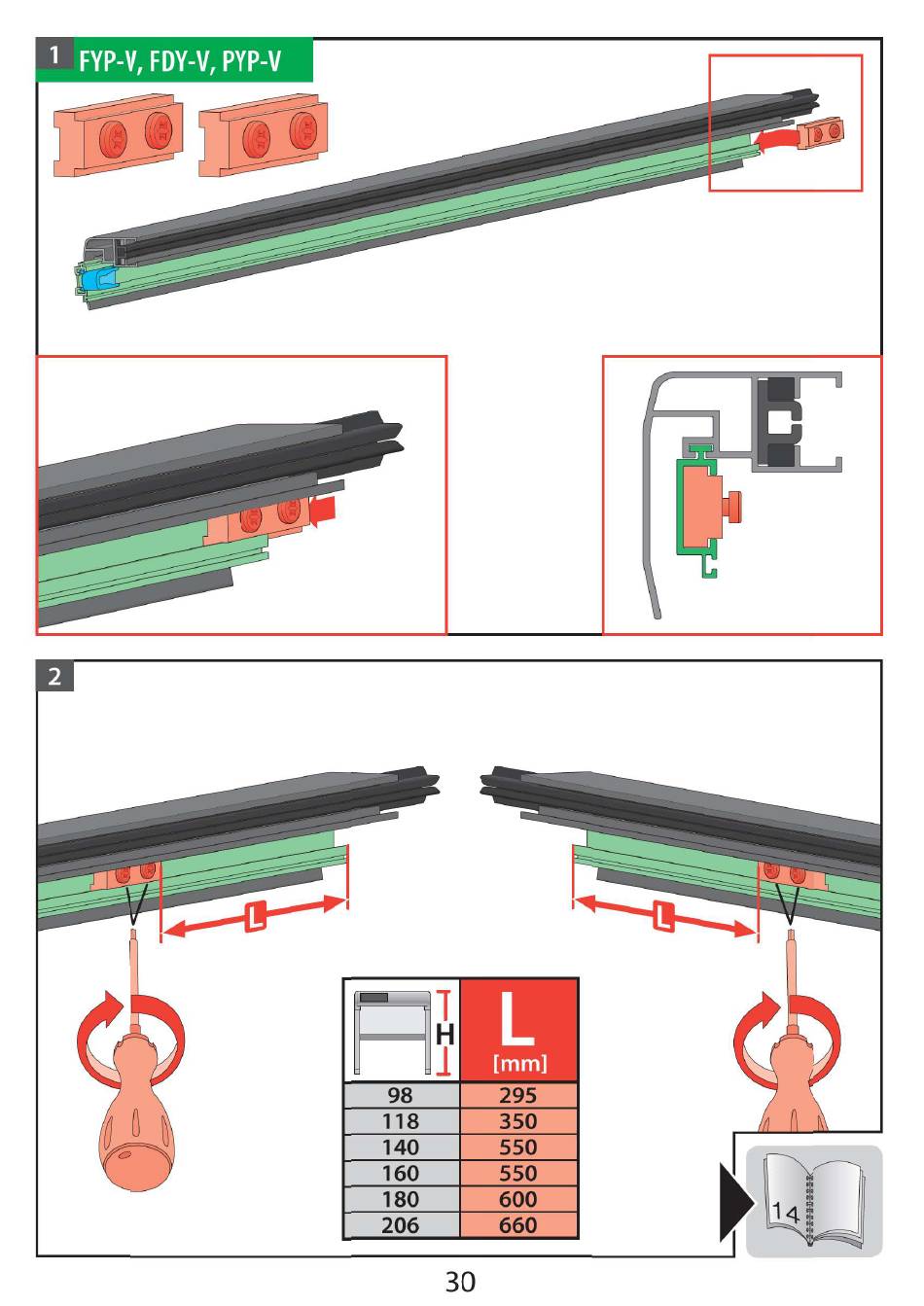 1 FYP-V, FDY-V, PYP-V

2

L

L

| H | L [mm] |
|---|---|
| 98 | 295 |
| 118 | 350 |
| 140 | 550 |
| 160 | 550 |
| 180 | 600 |
| 206 | 660 |

14

30