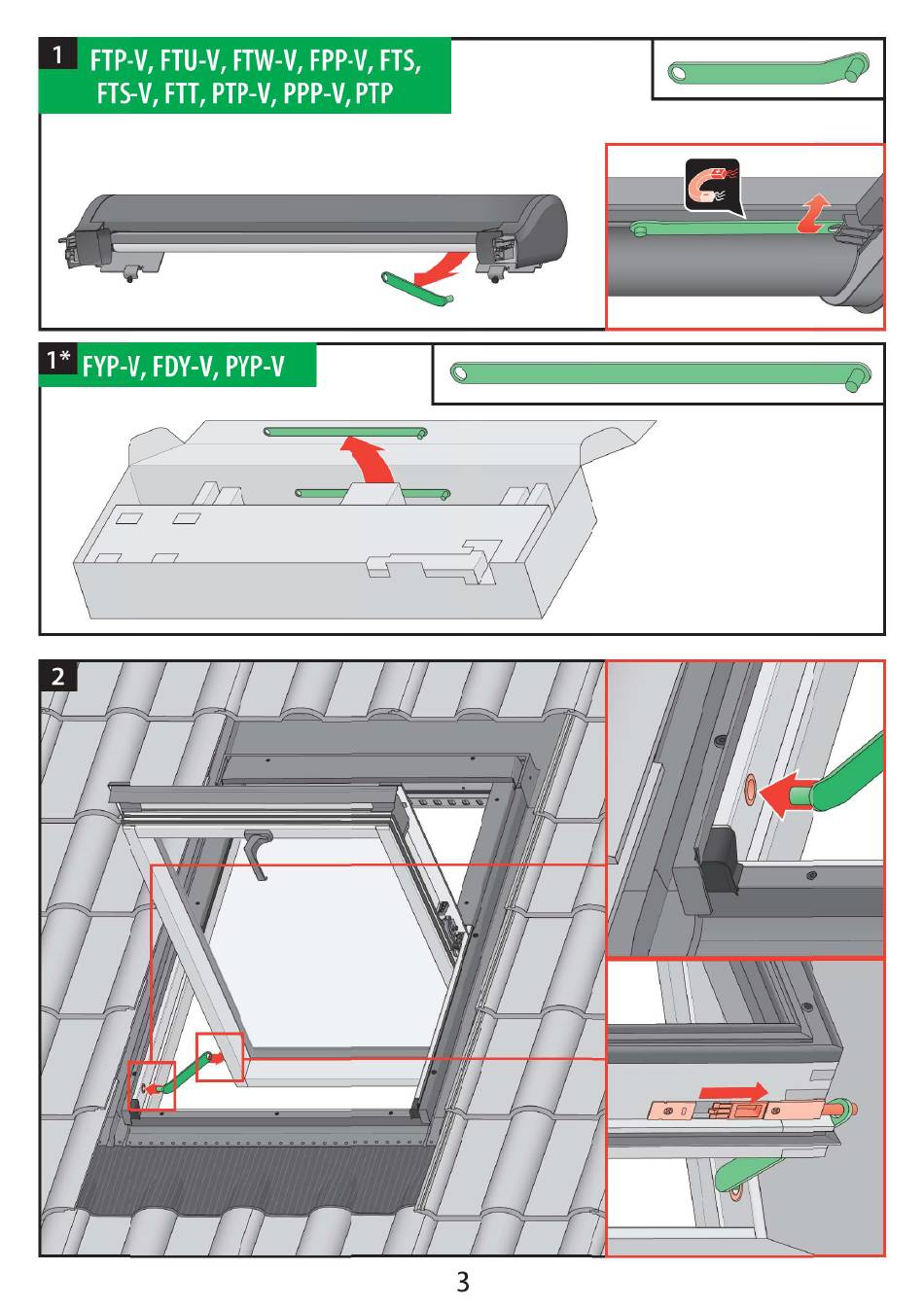 1 FTP-V, FTU-V, FTW-V, FPP-V, FTS, FTS-V, FTT, PTP-V, PPP-V, PTP

1* FYP-V, FDY-V, PYP-V

2

3