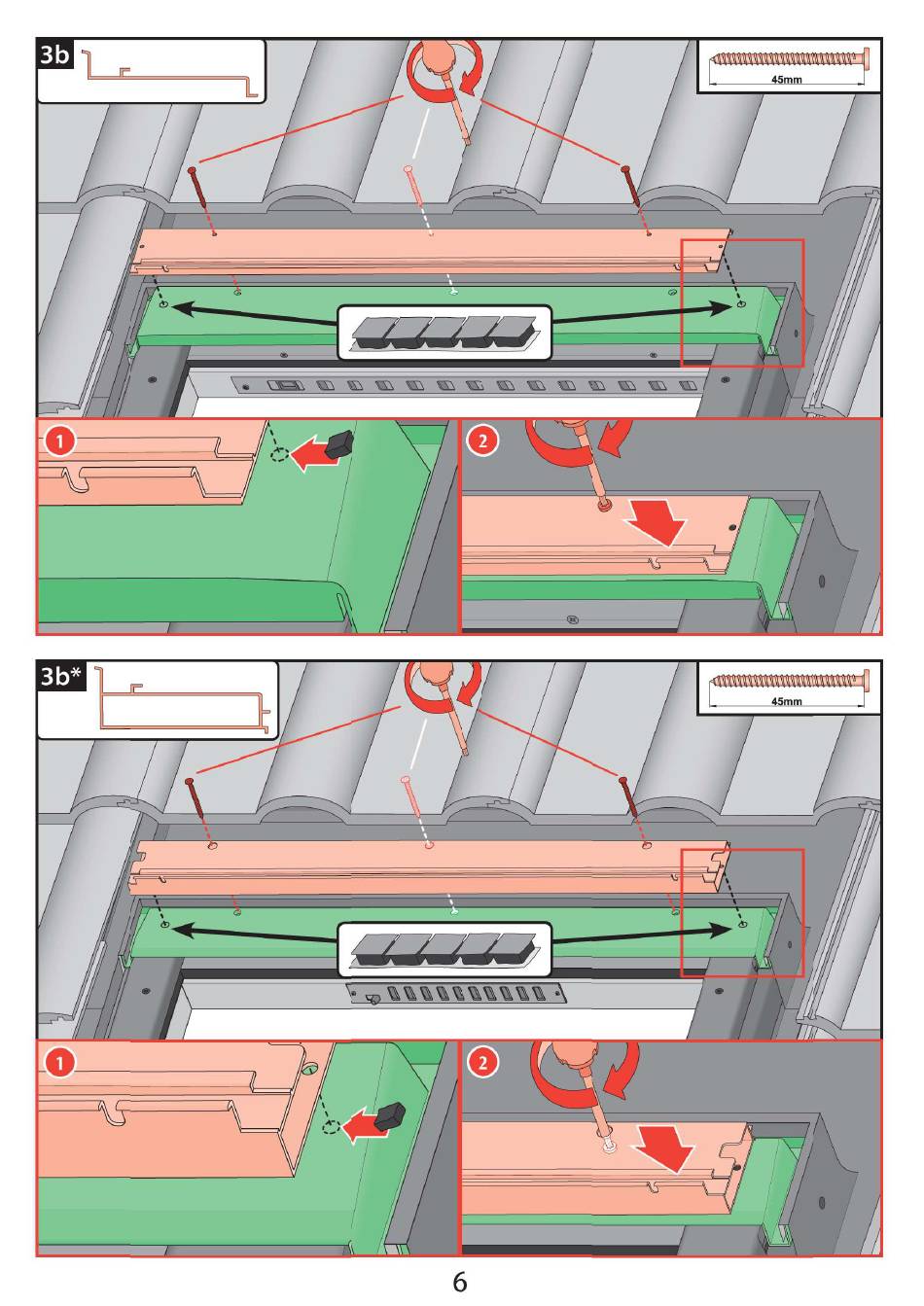 3b

45mm

1

2

3b*

45mm

1

2

6