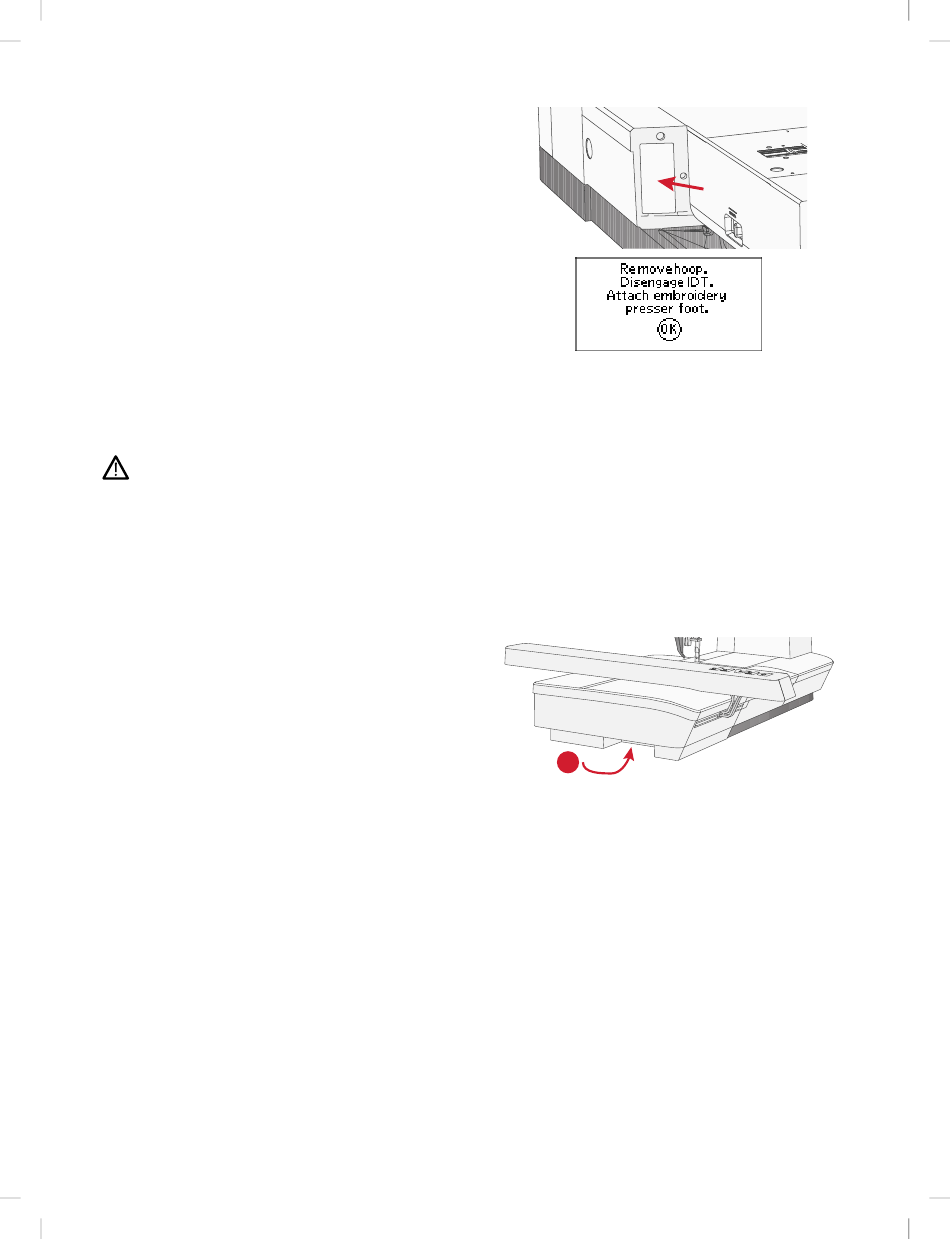 Removehoop.
Disengage IDT.
Attach embroidery
presser foot.
OK