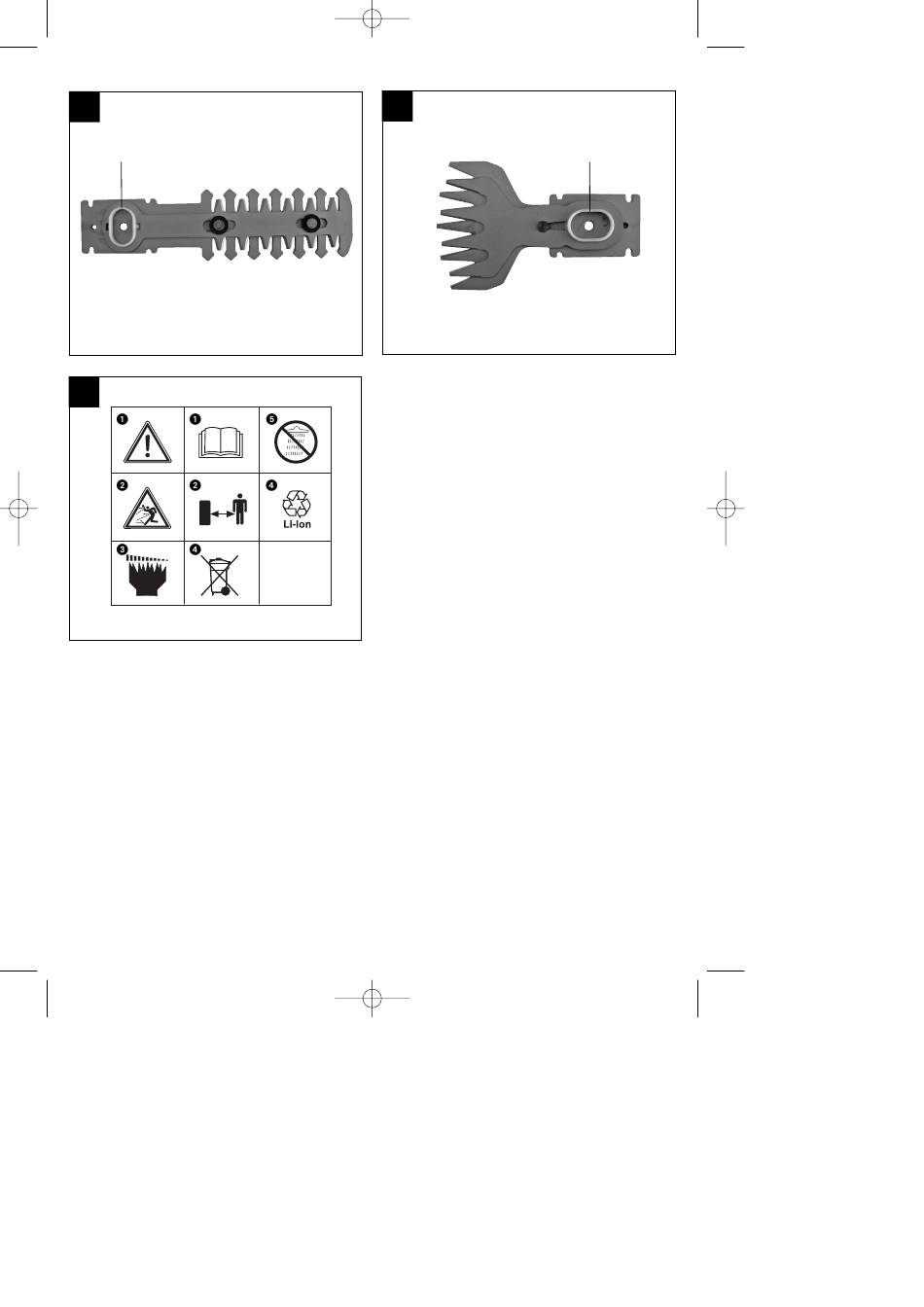 1
1
5
2
2
4
Li-Ion
3
4