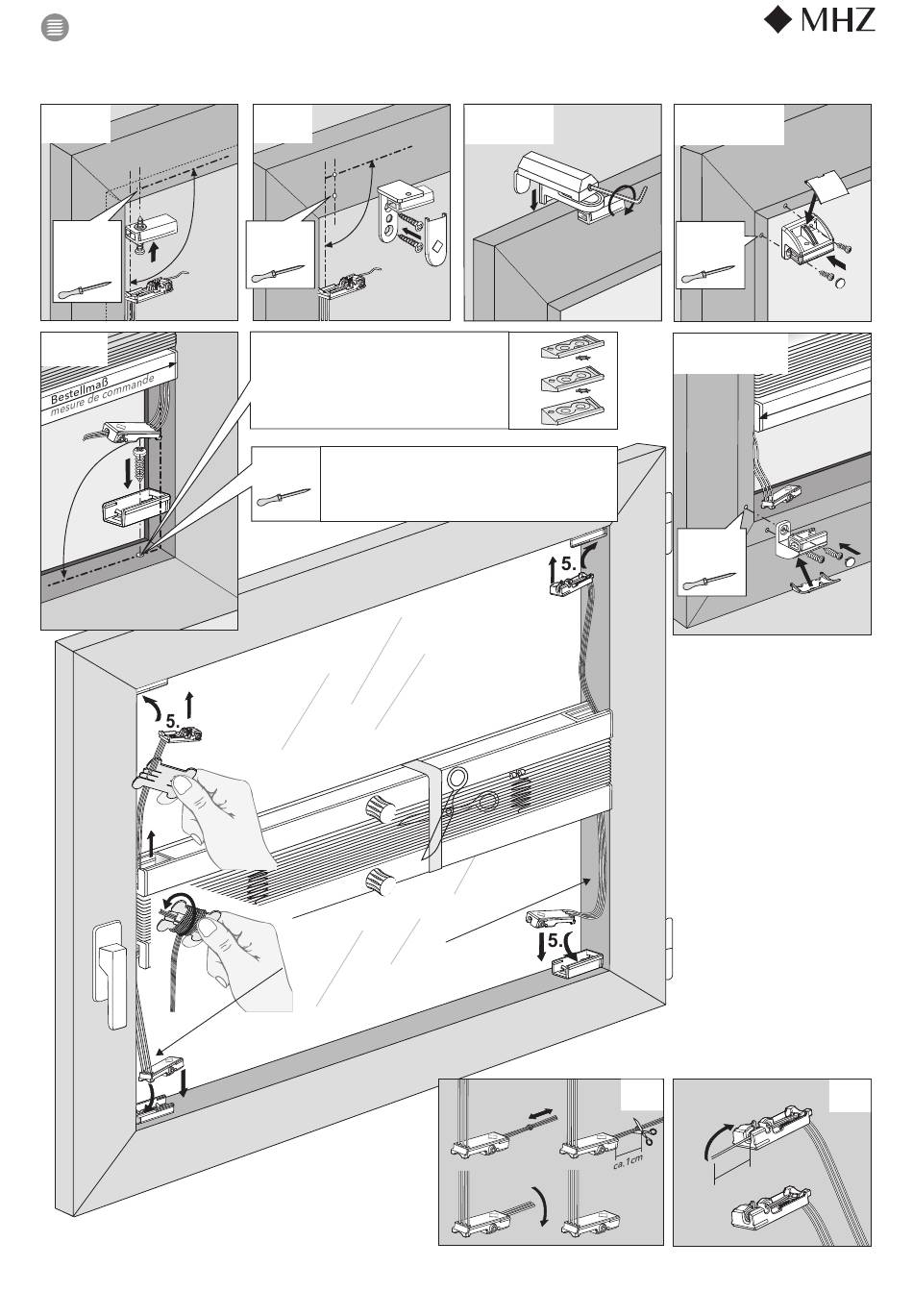 MHZ

Bestellmaß
mesure de commande

5.

5.

5.

ca.1cm