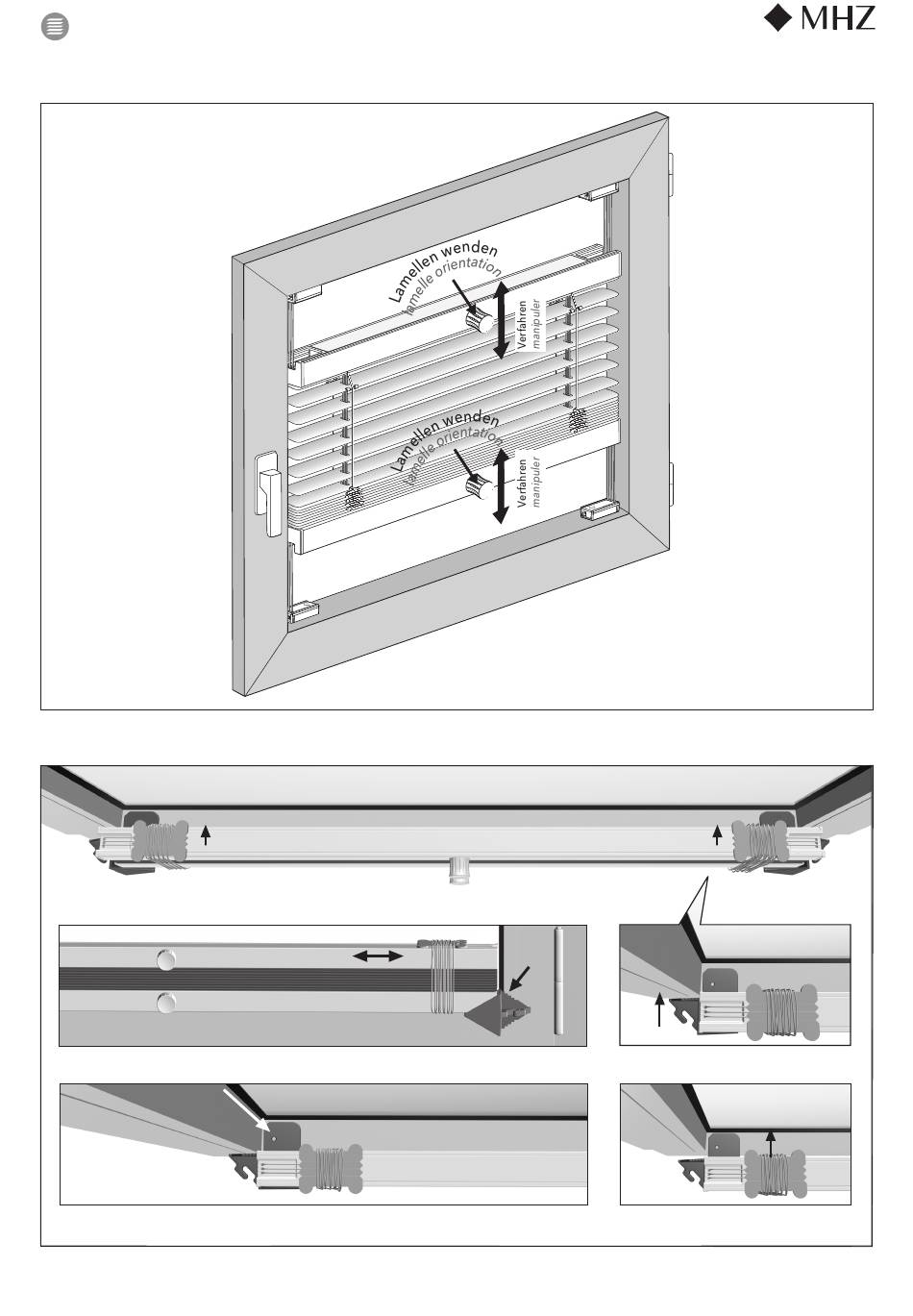 MHZ

Lamellen wenden
lamelle orientation

Verfahren
manipuler

Lamellen wenden
lamelle orientation

Verfahren
manipuler