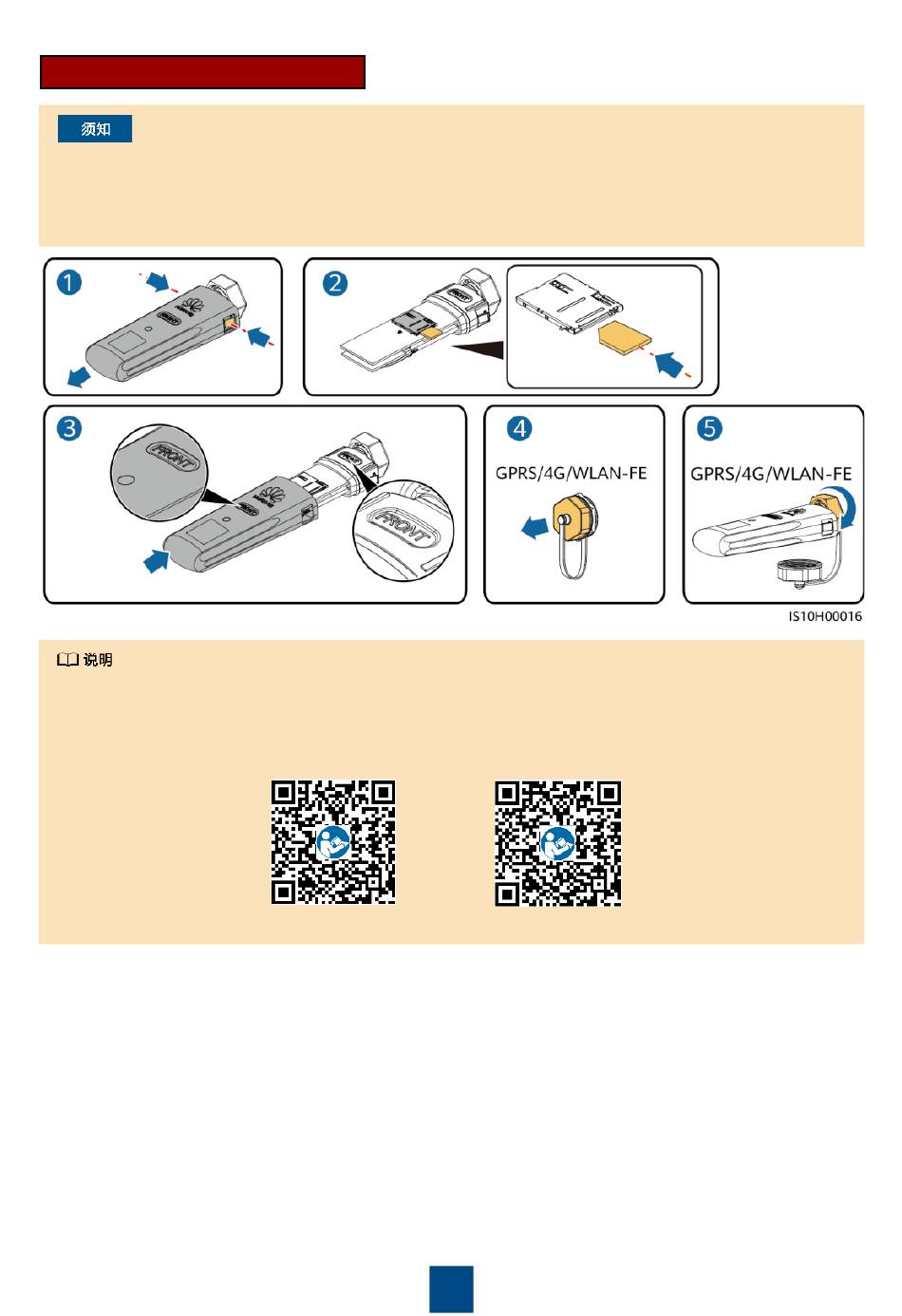 须知

1

2

3

FRONT

FRONT

4

GPRS/4G/WLAN-FE

5

GPRS/4G/WLAN-FE

IS10H00016

说明