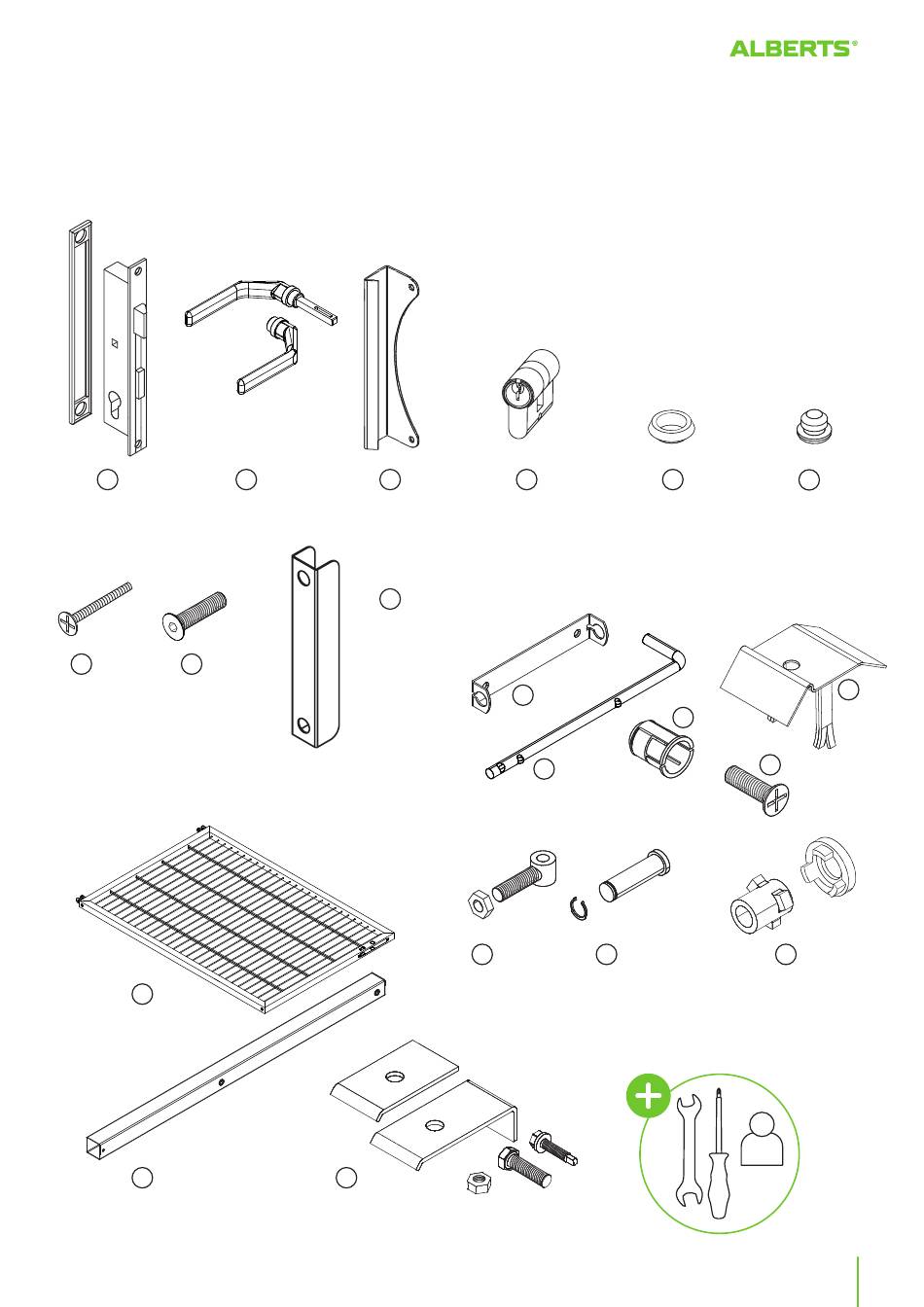 ALBERTS®