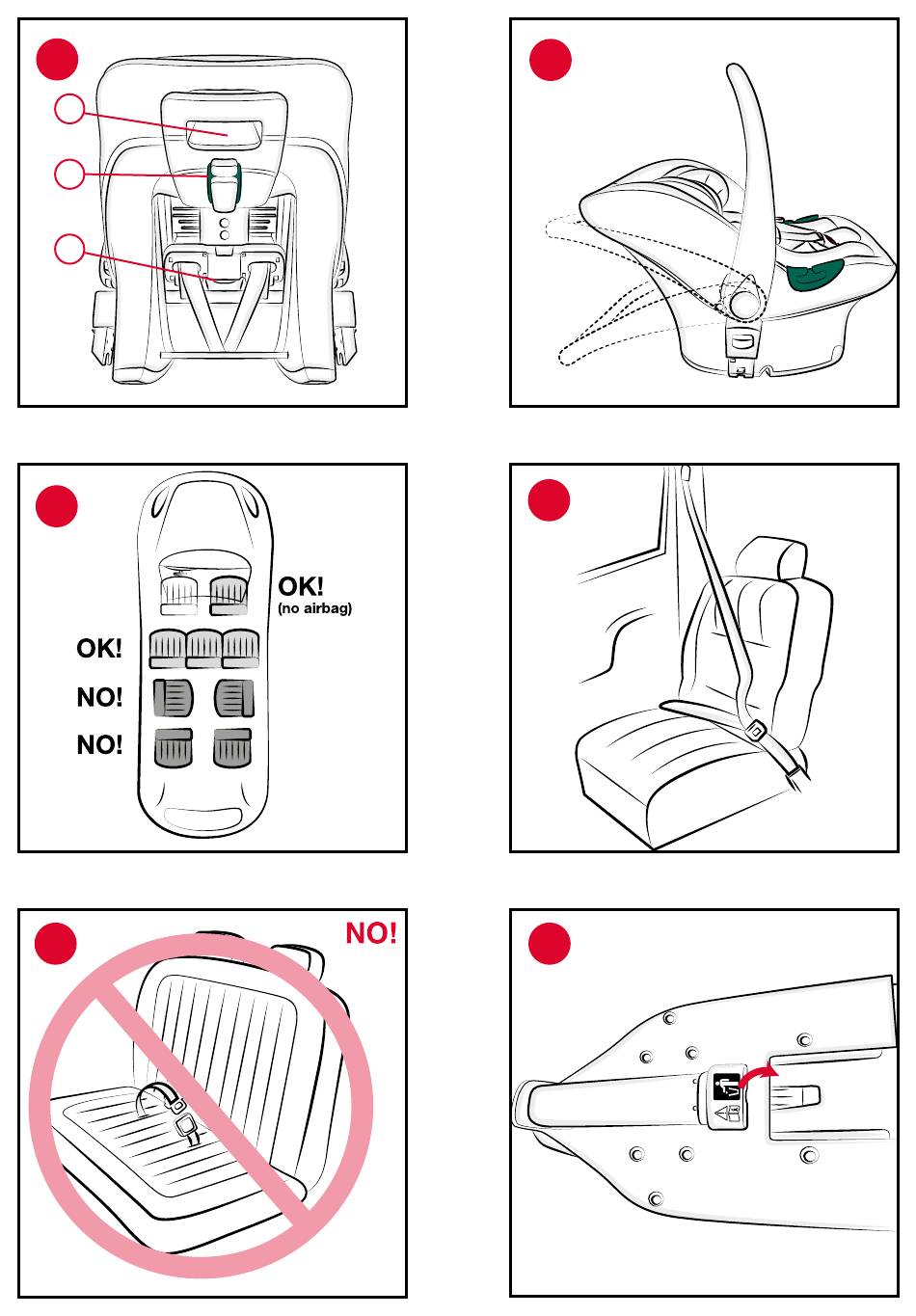 OK!
(no airbag)

OK!

NO!

NO!

NO!