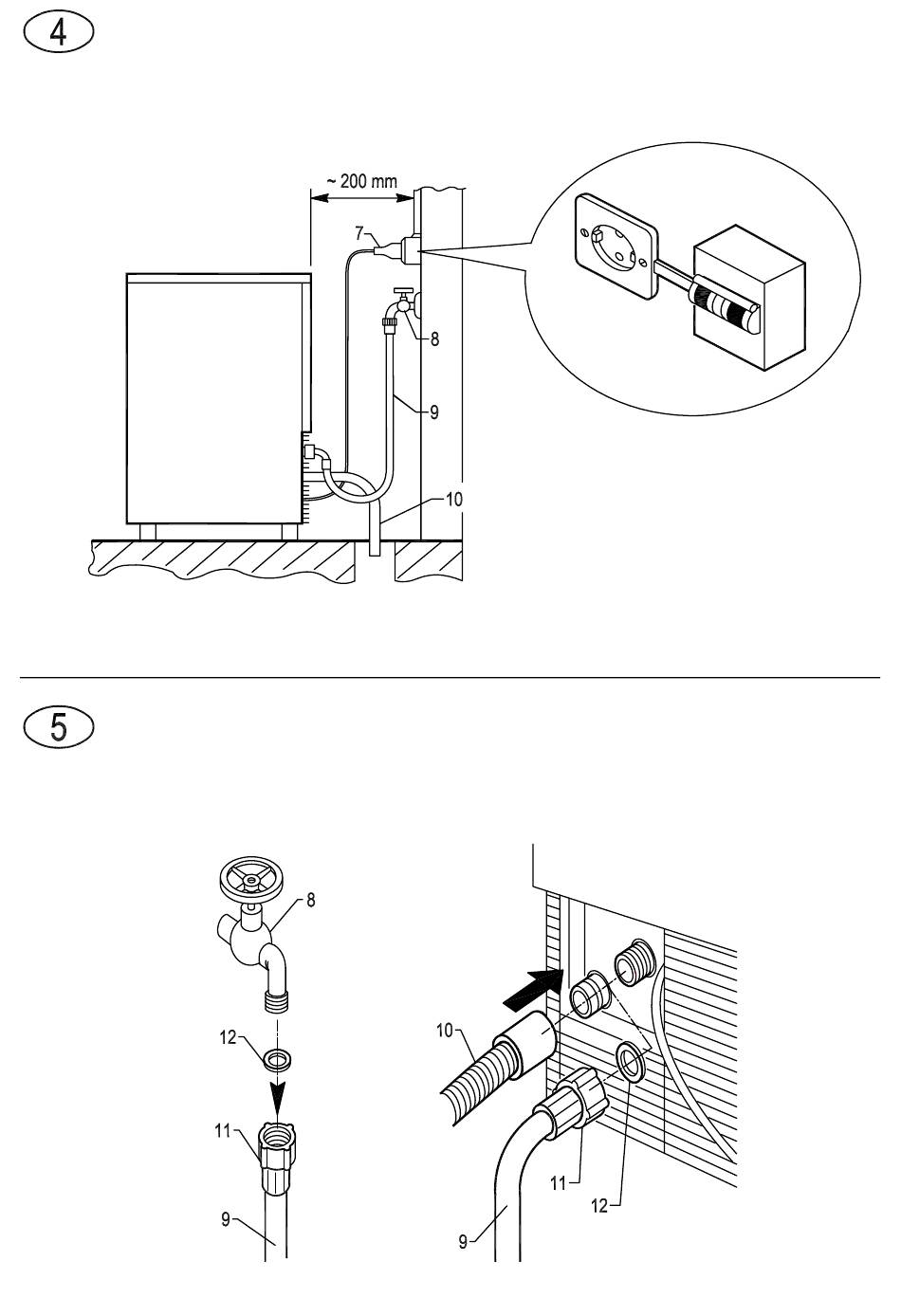 4

~ 200 mm

7

8

9

10

5

8

12

11

9

10

11

12

9