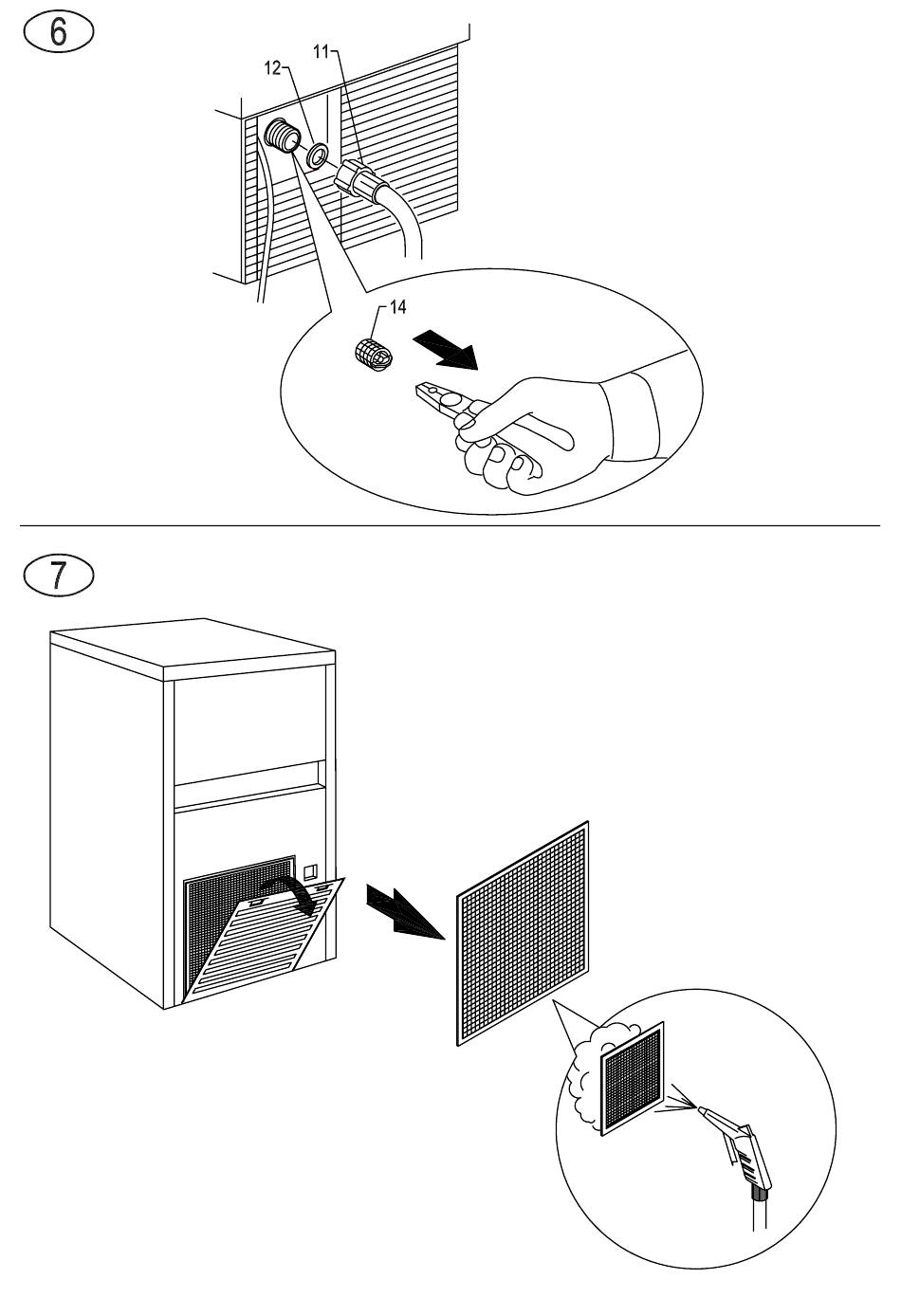 6

12

11

14

7