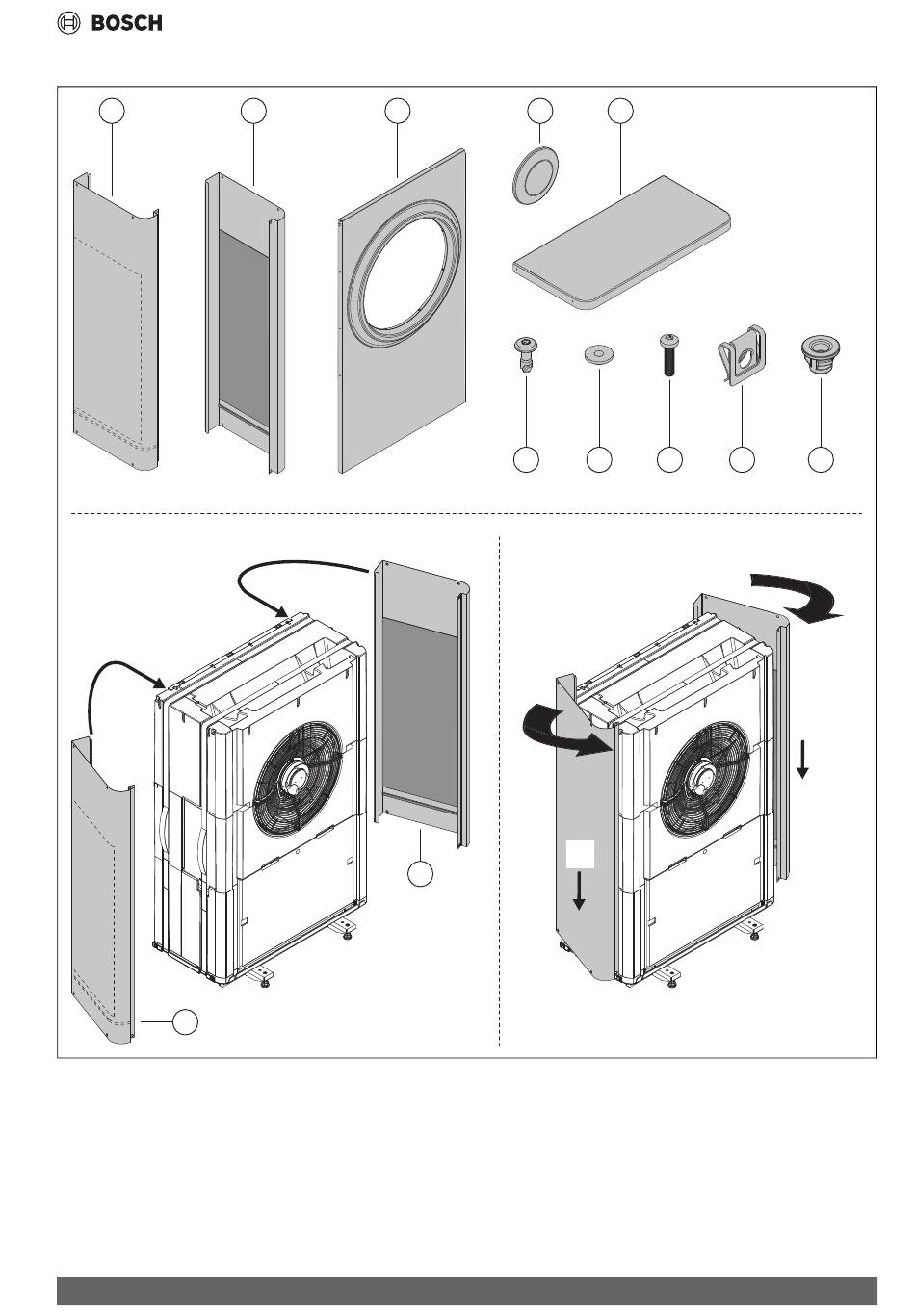 BOSCH