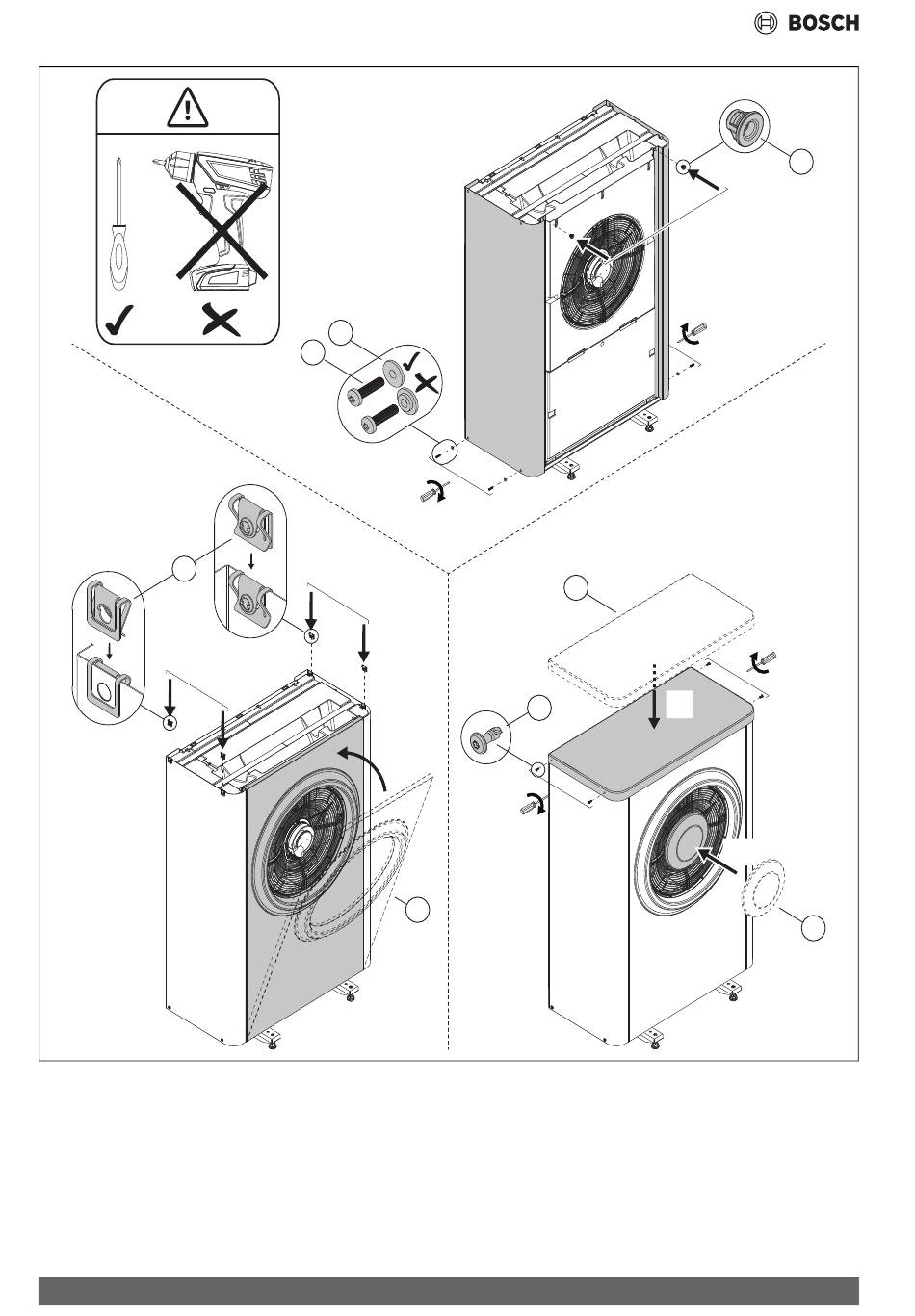 BOSCH